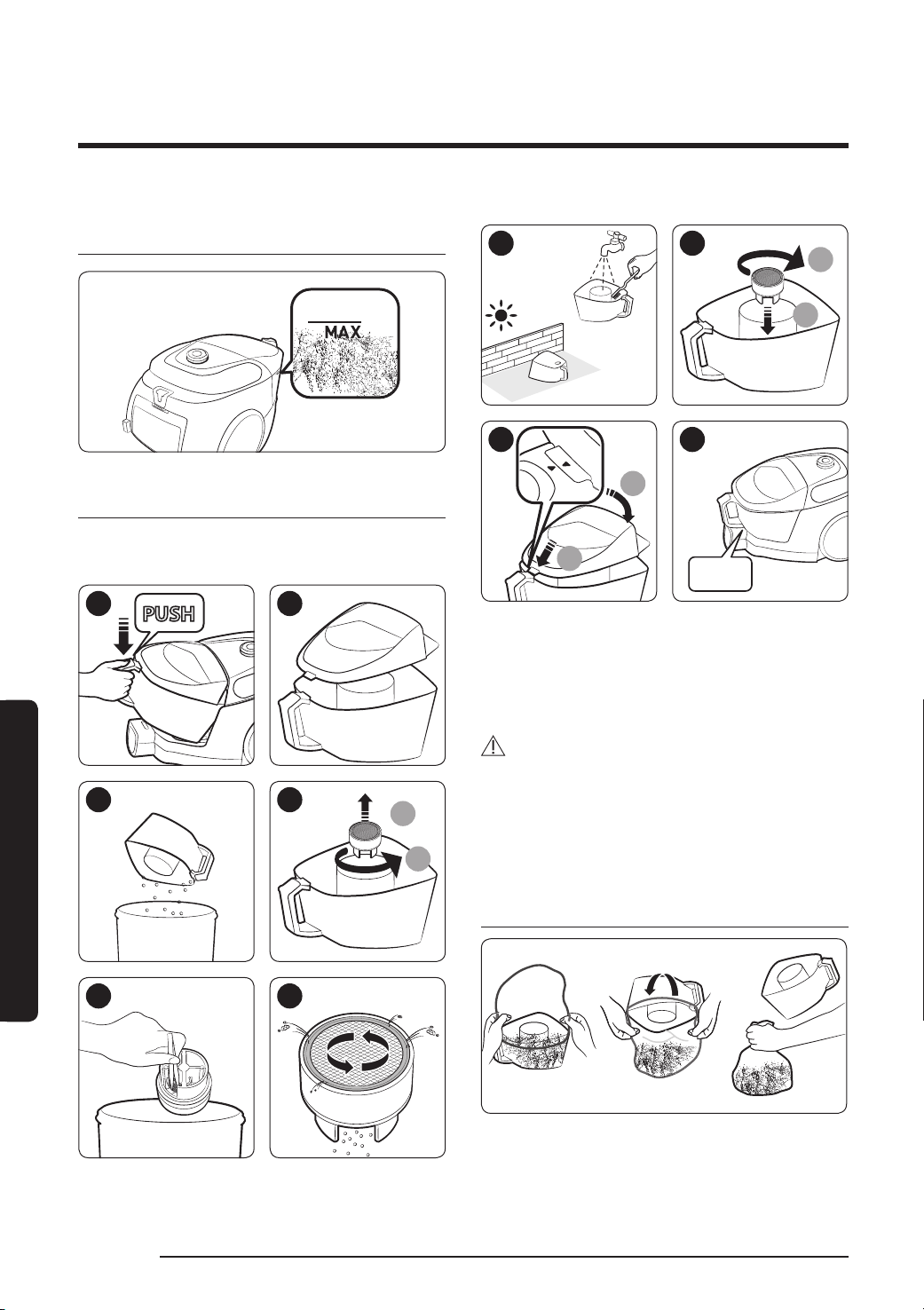 MAX

PUSH