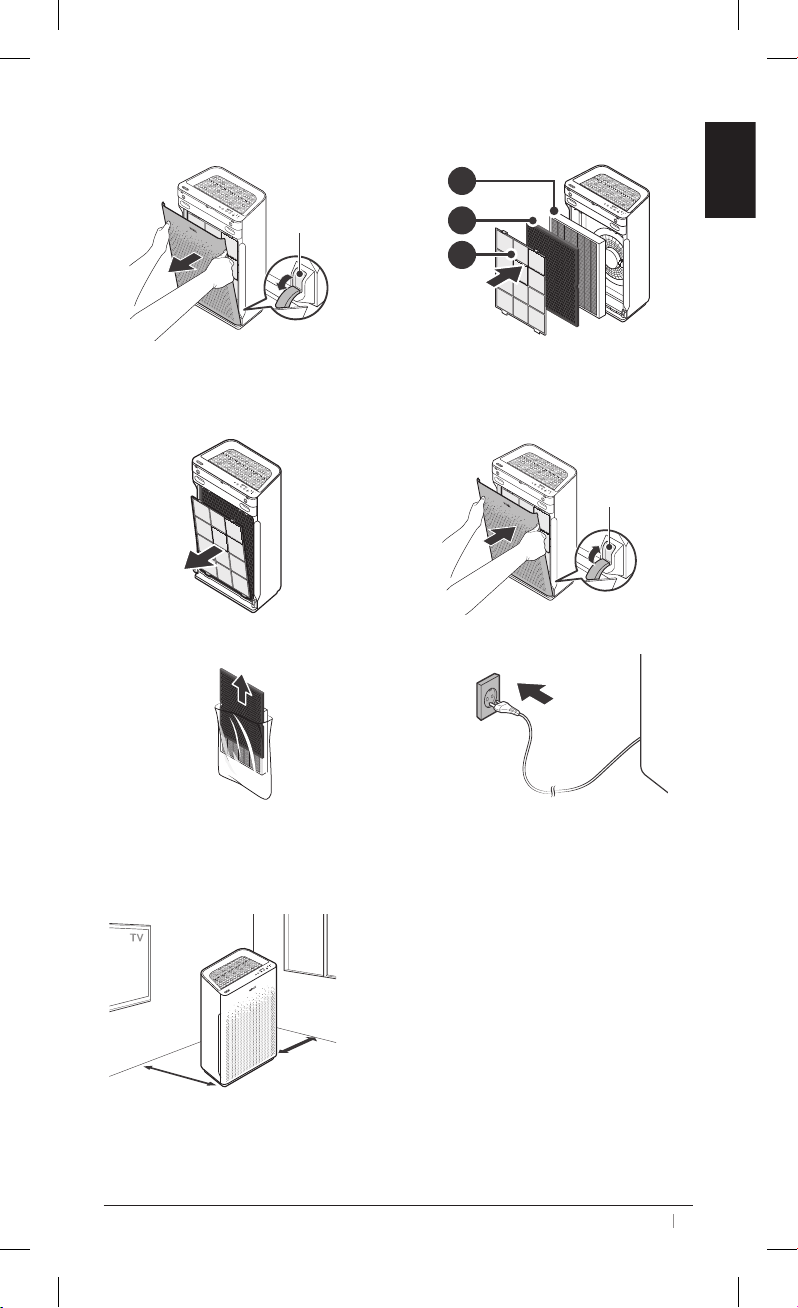 TV