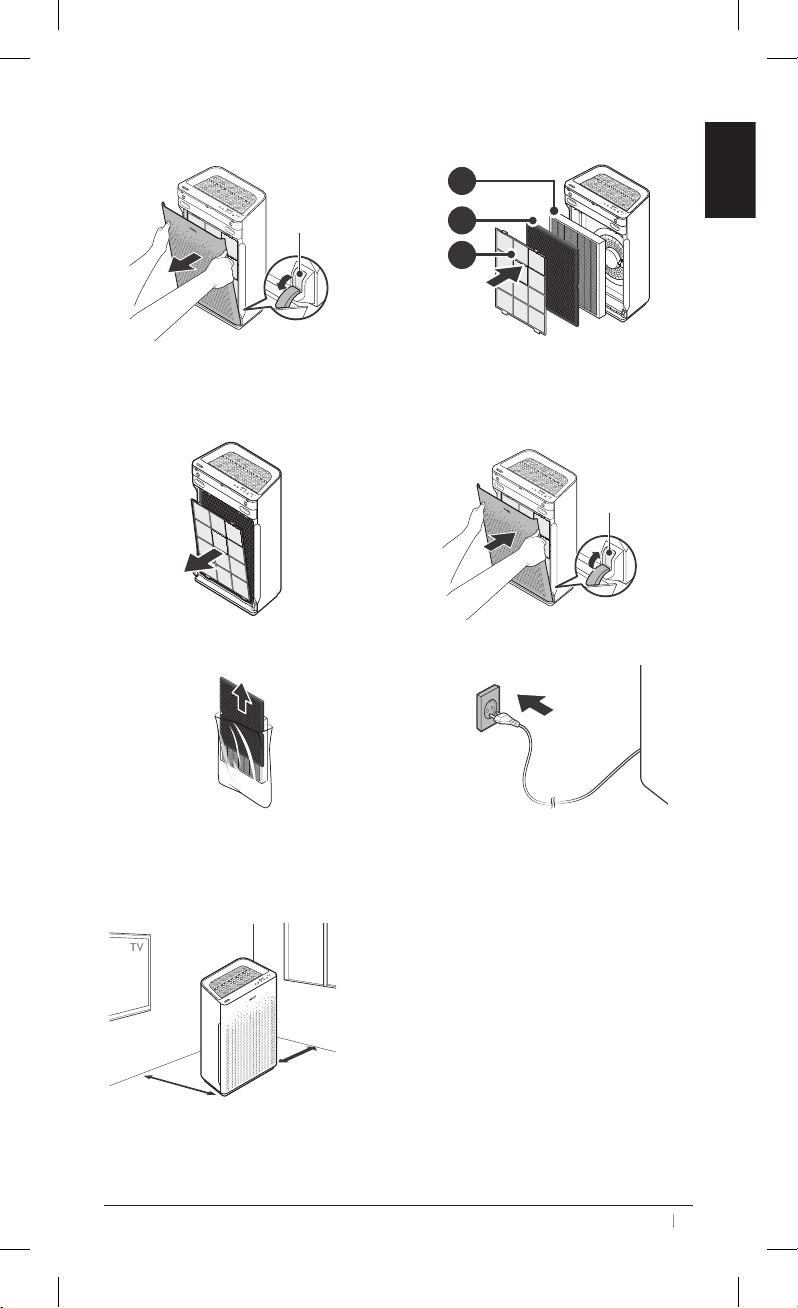 TV