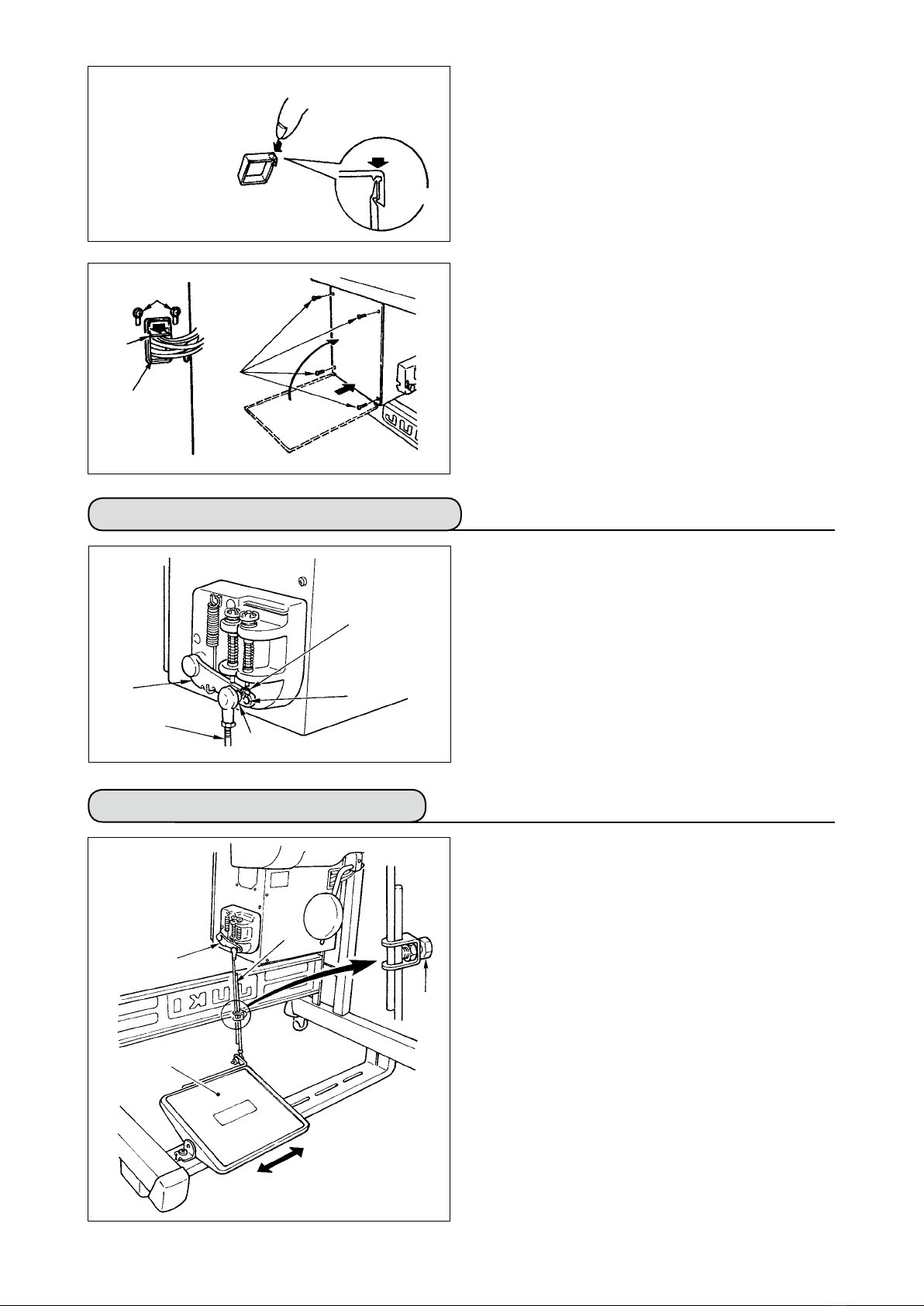 JUKI