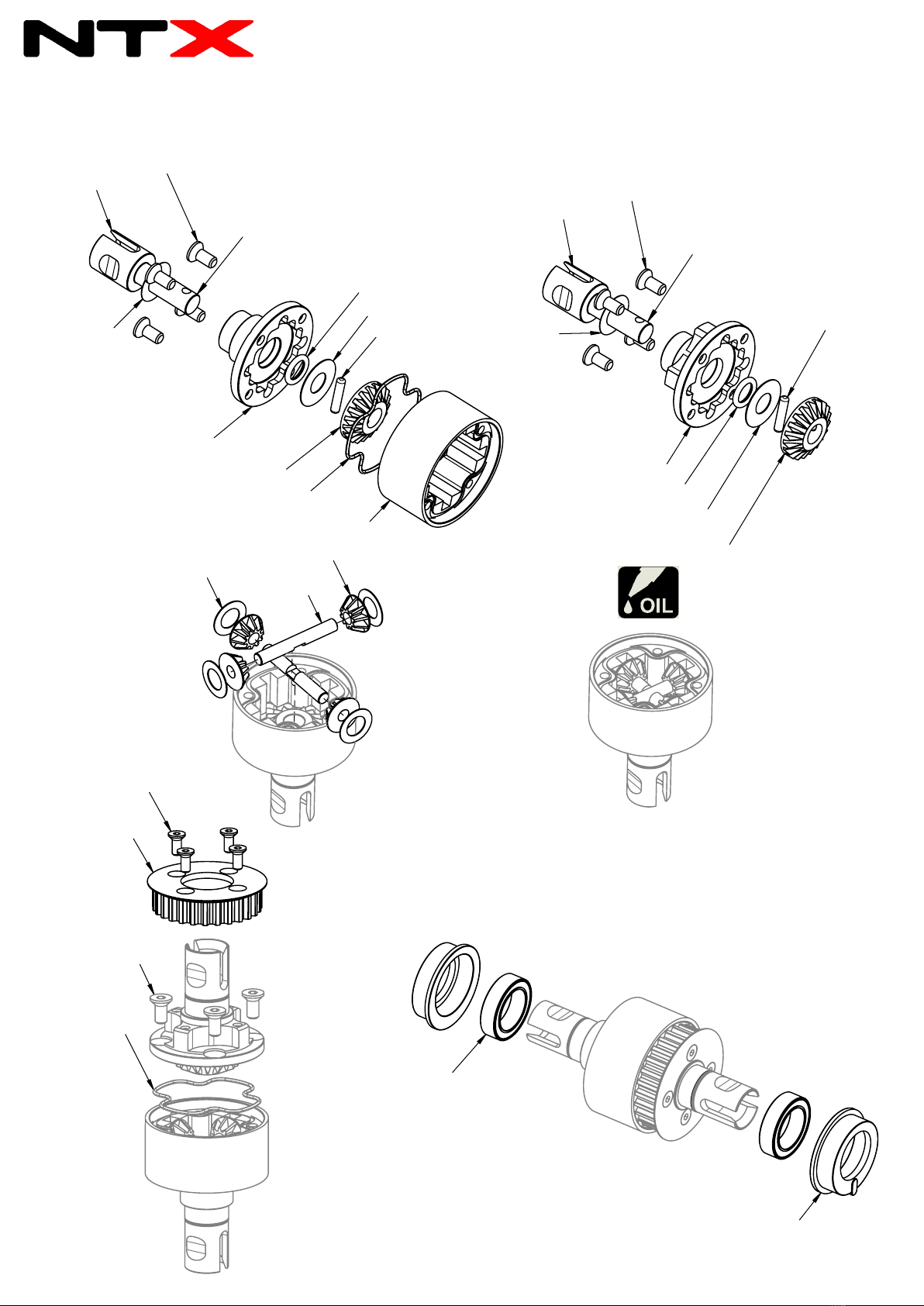 NTX

OIL