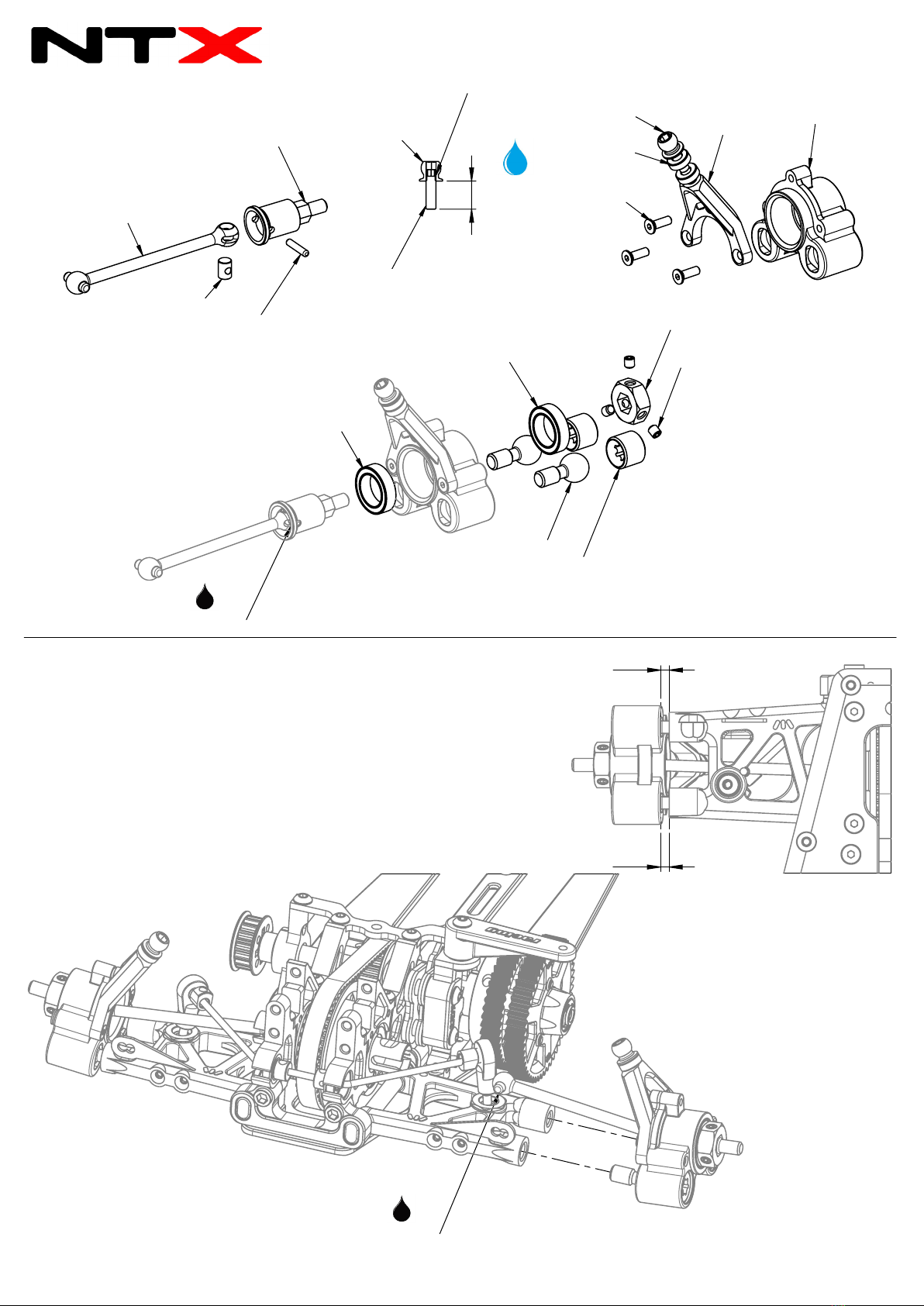 NTX