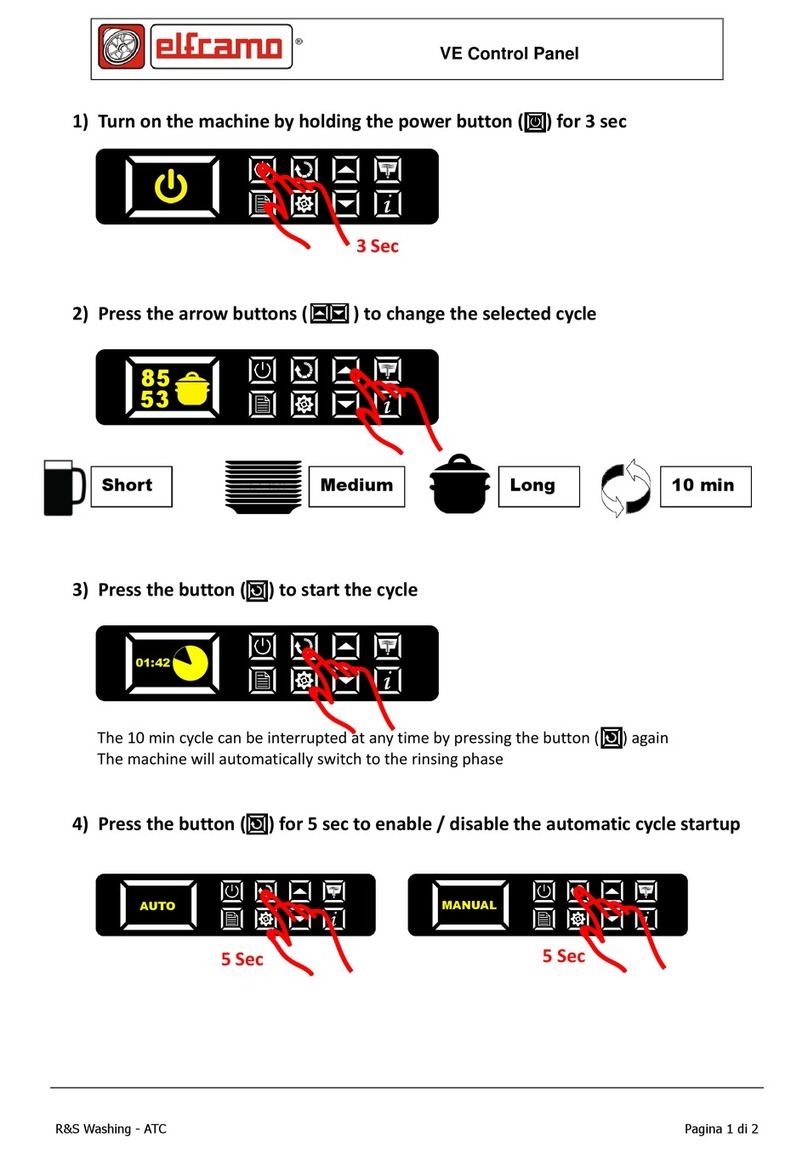 elframo®

VE Control Panel

1) Turn on the machine by holding the power button ( ) for 3 sec

3 Sec

2) Press the arrow buttons ( ) to change the selected cycle

85
53

Short

Medium

Long

10 min

3) Press the button ( ) to start the cycle

01:42

The 10 min cycle can be interrupted at any time by pressing the button ( ) again
The machine will automatically switch to the rinsing phase

4) Press the button ( ) for 5 sec to enable / disable the automatic cycle startup

AUTO

5 Sec

MANUAL

5 Sec

R&S Washing - ATC

Pagina 1 di 2