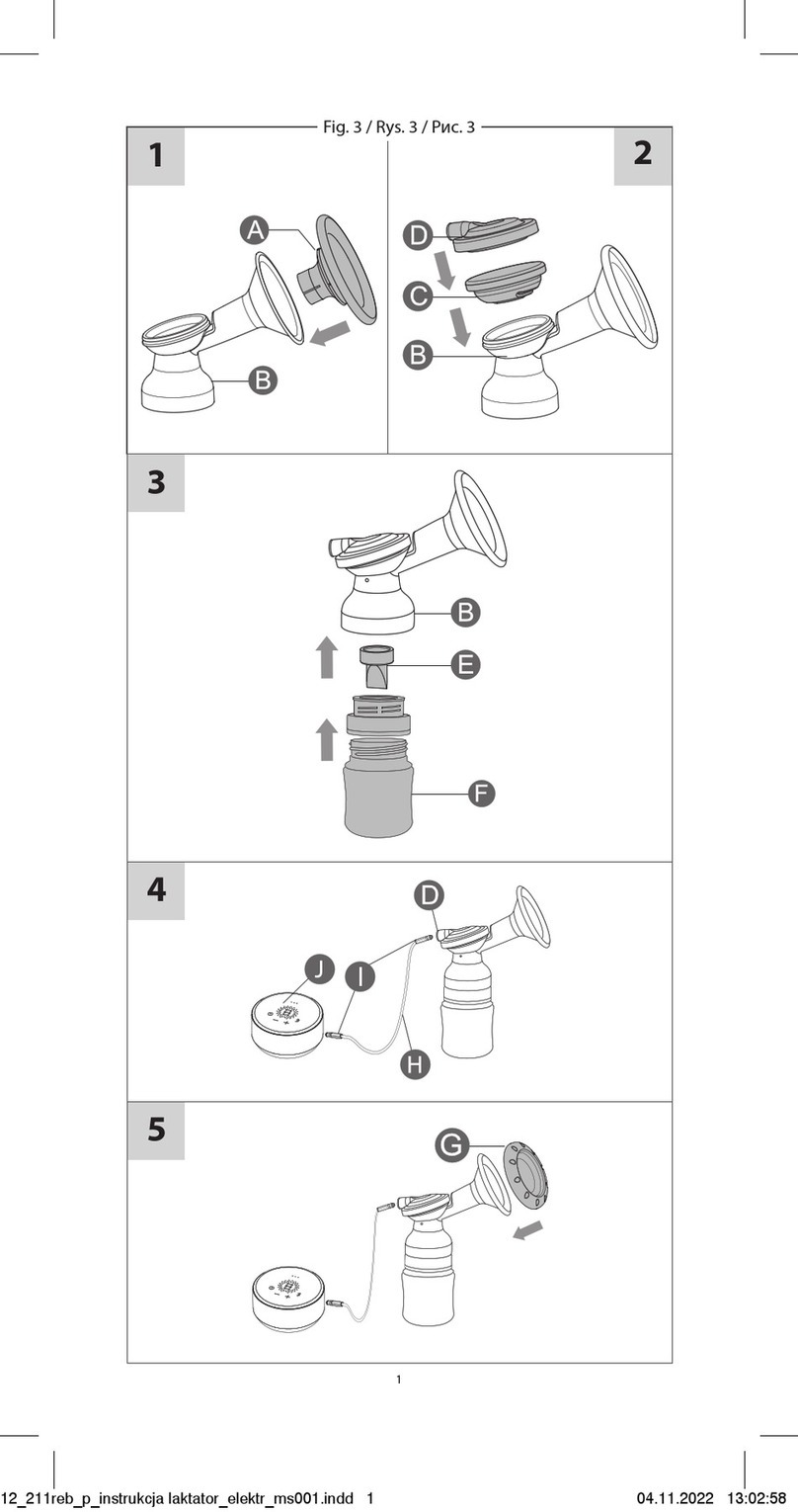 Fig. 3 / Rys. 3 / Рис. 3

1

A

B

2

D

C

B

3

B

E

F

4

D

J

I

H

5

G

1

12_211reb_p_instrukcja laktator_elektr_ms001.indd 1

04.11.2022 13:02:58