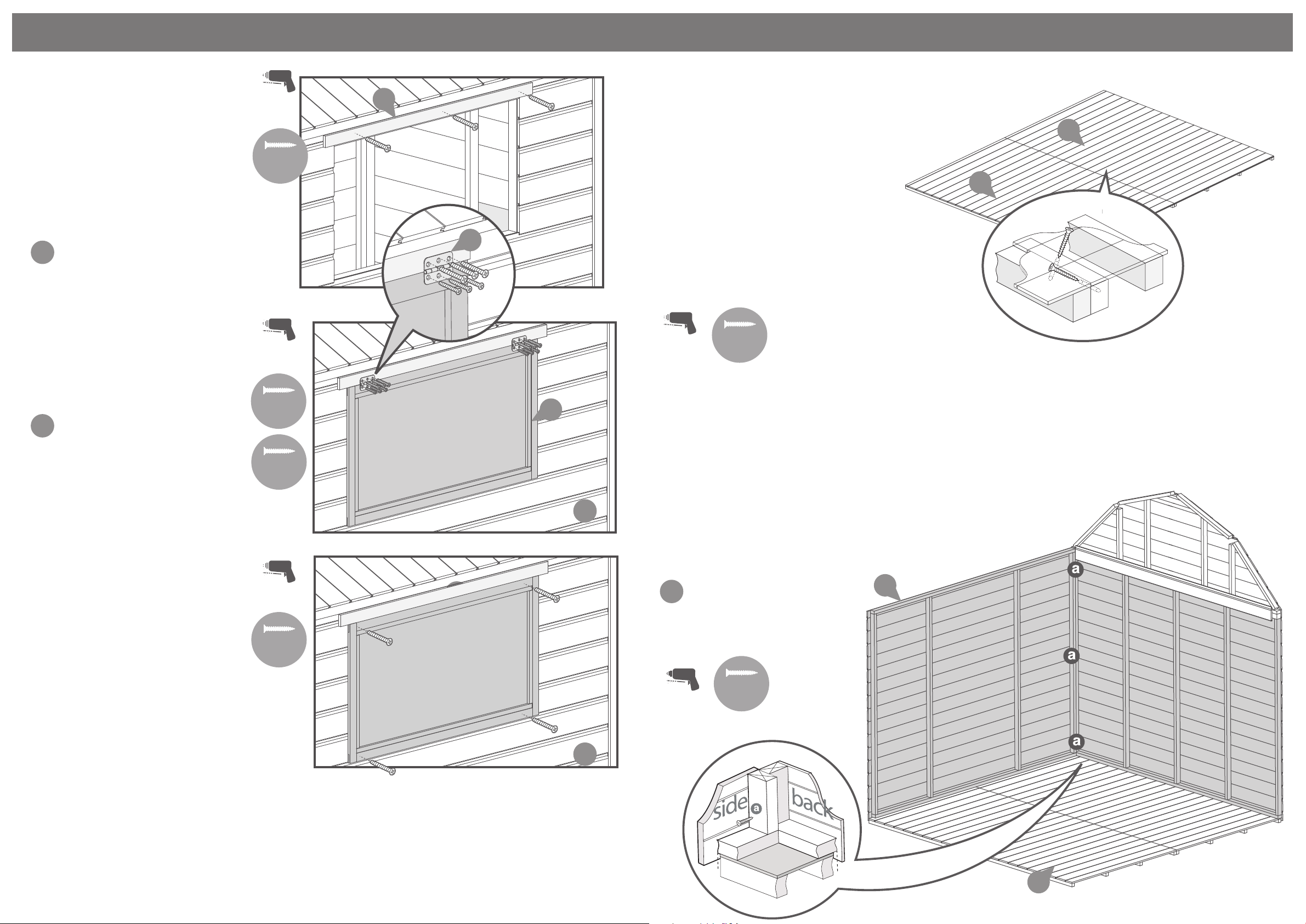 a
a
a
side
a
back