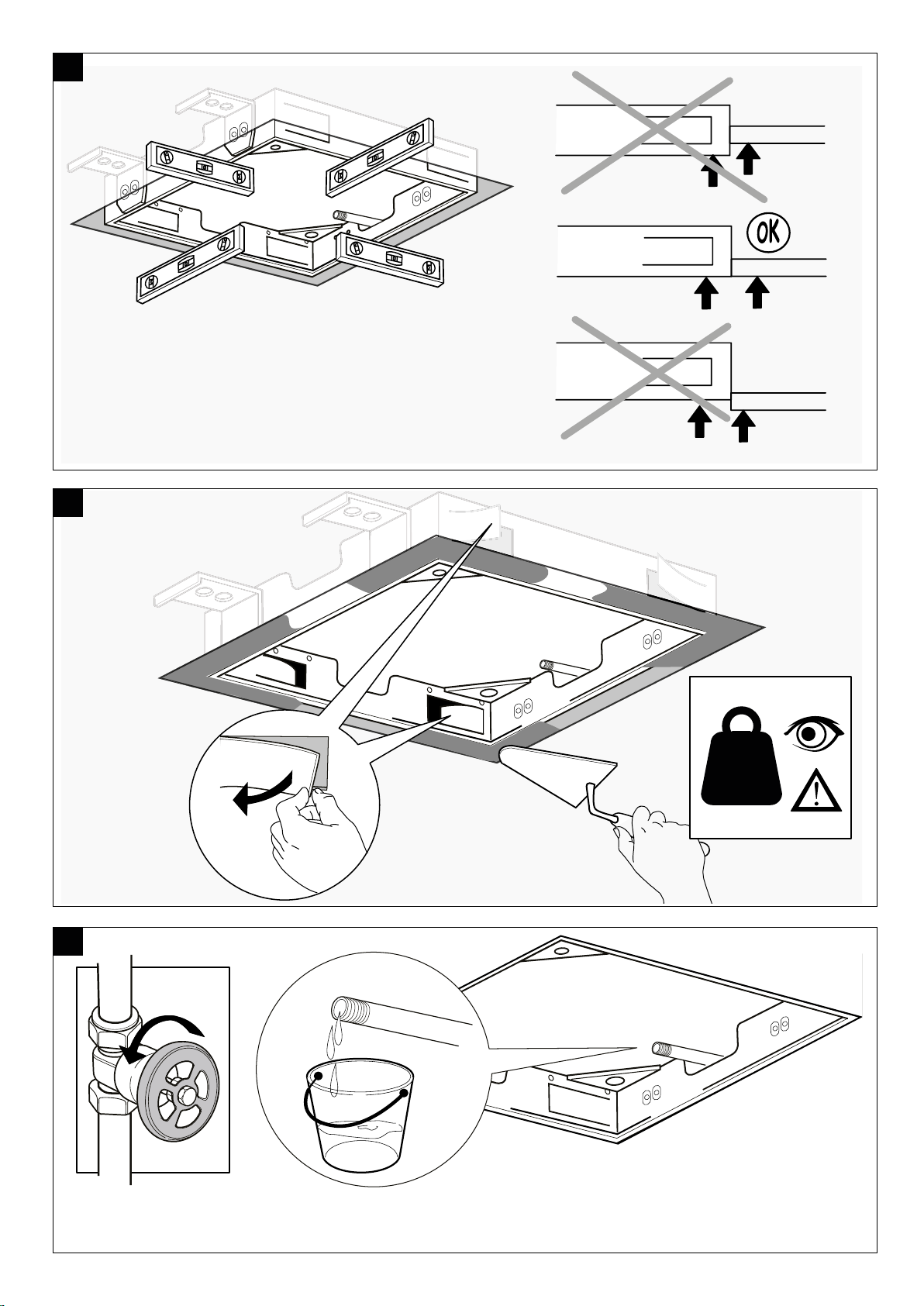 OK