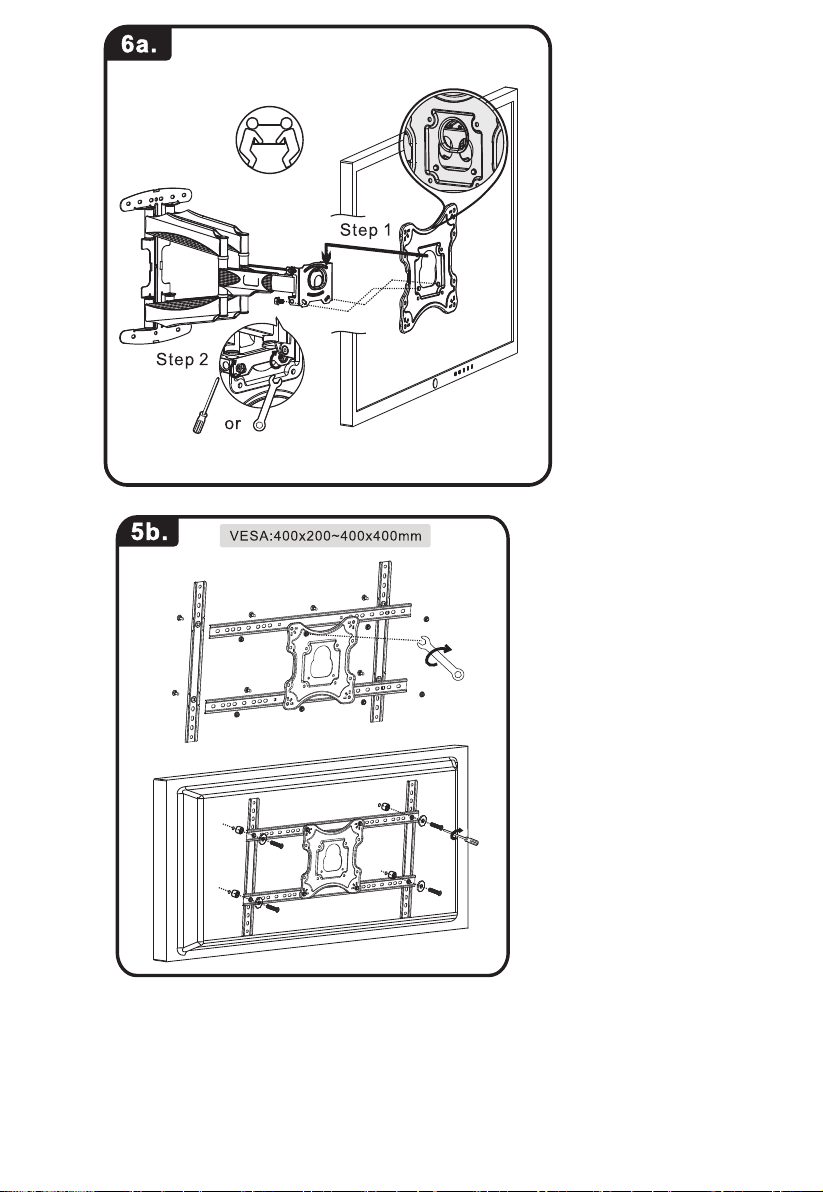 6a.

Step 1

Step 2

or

5b.

VESA:400x200~400x400mm