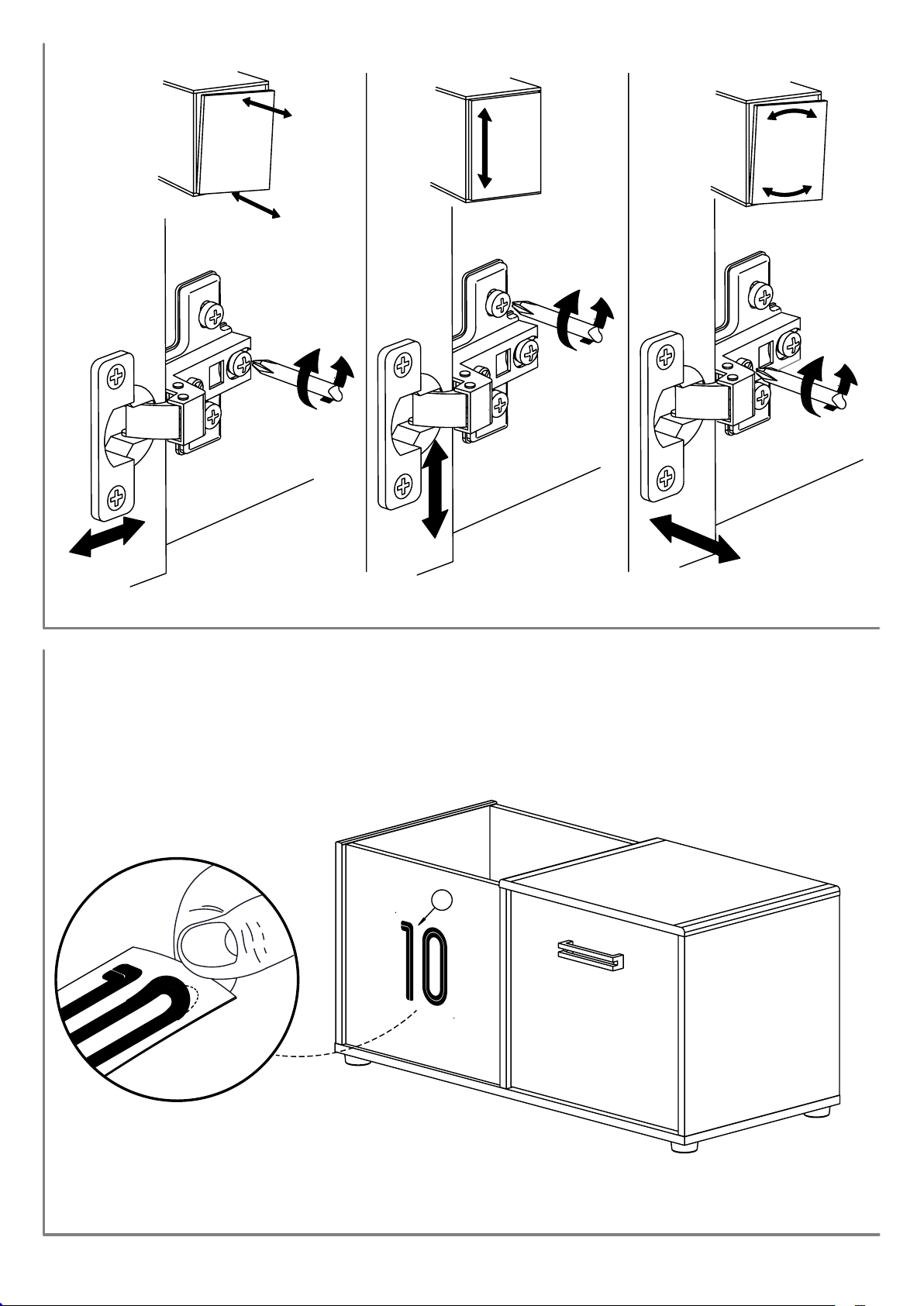 10