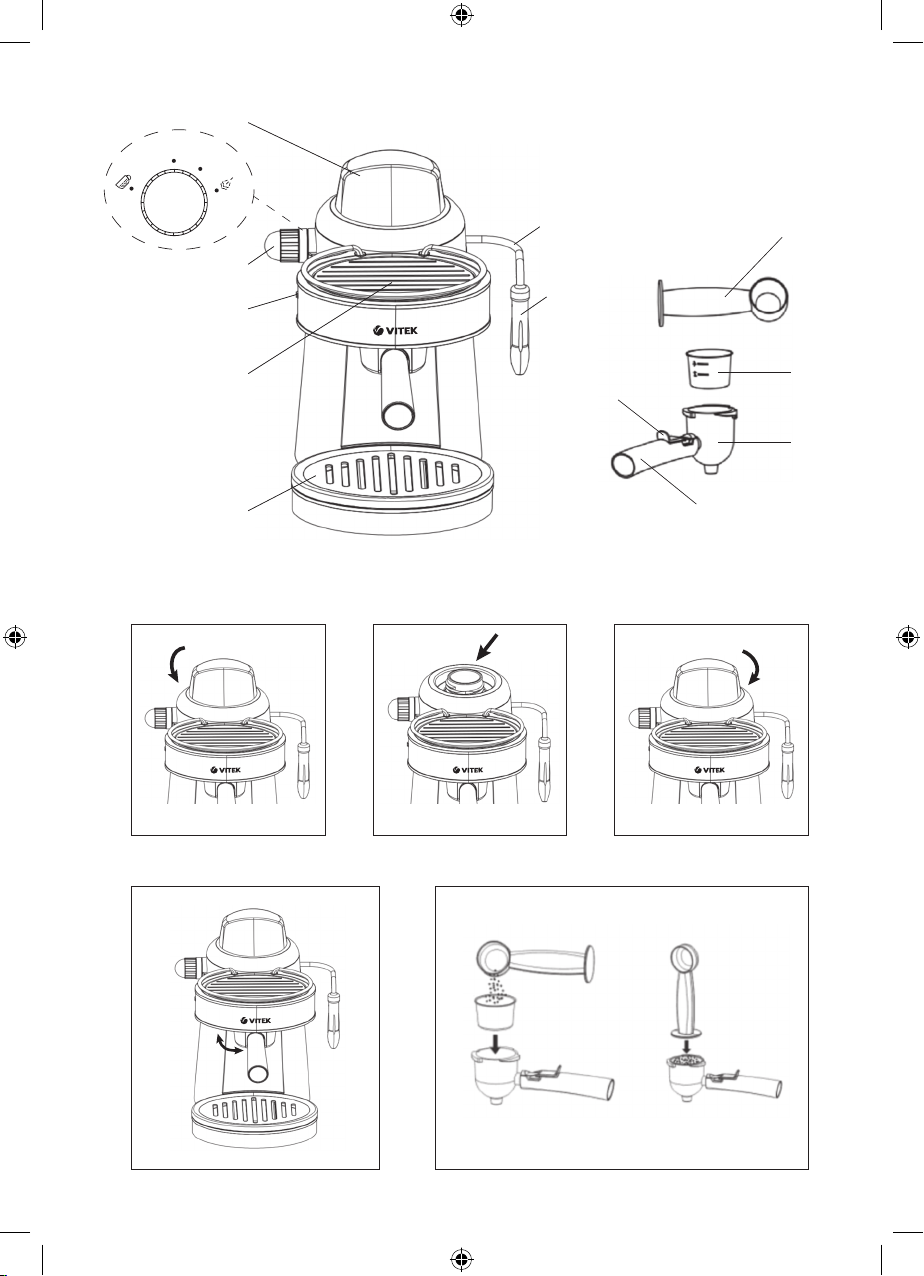 VITEK

VITEK

VITEK

VITEK

VITEK