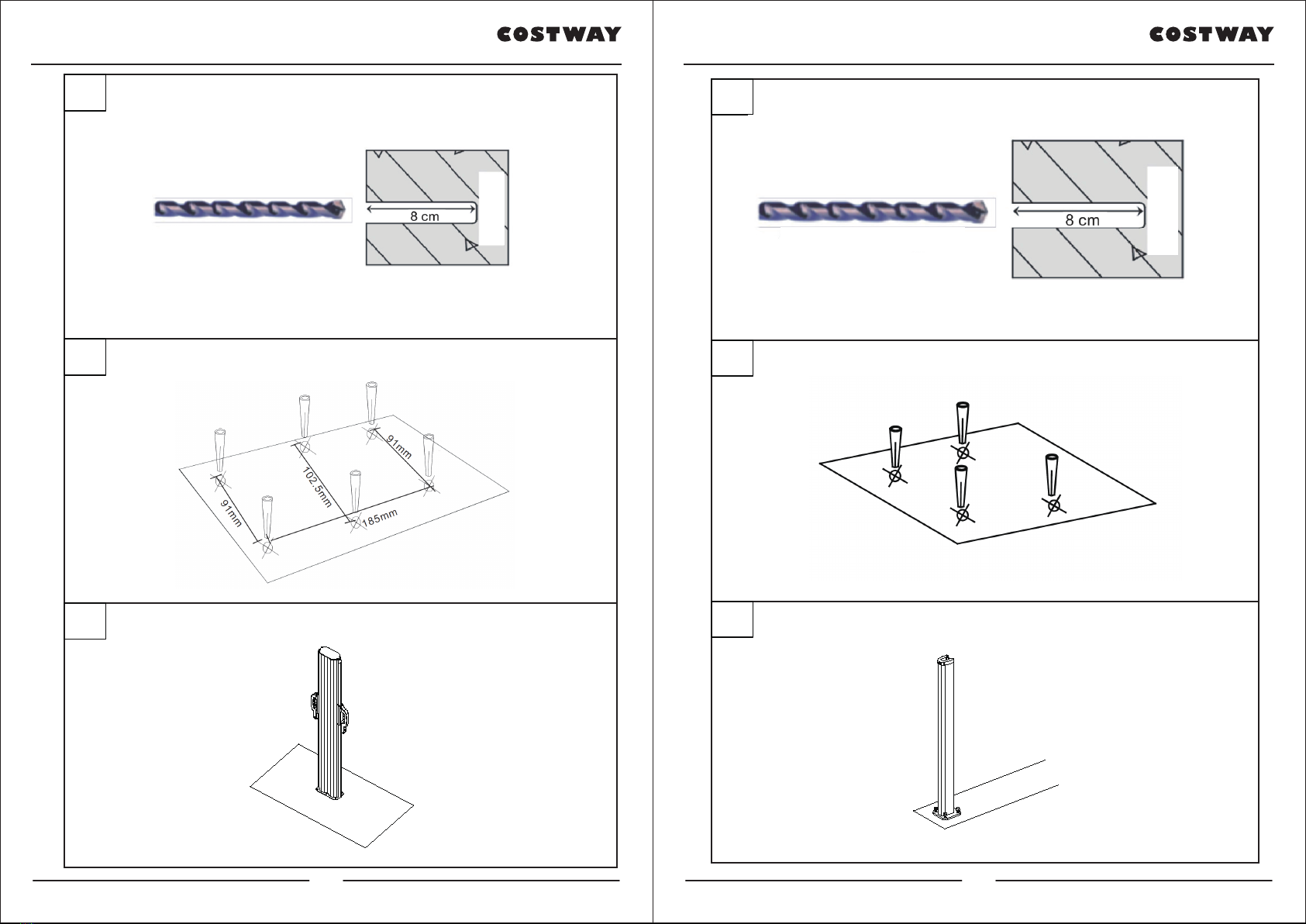 COSTWAY

8 cm

91mm

102.5mm

91mm

185mm

COSTWAY

8 cm