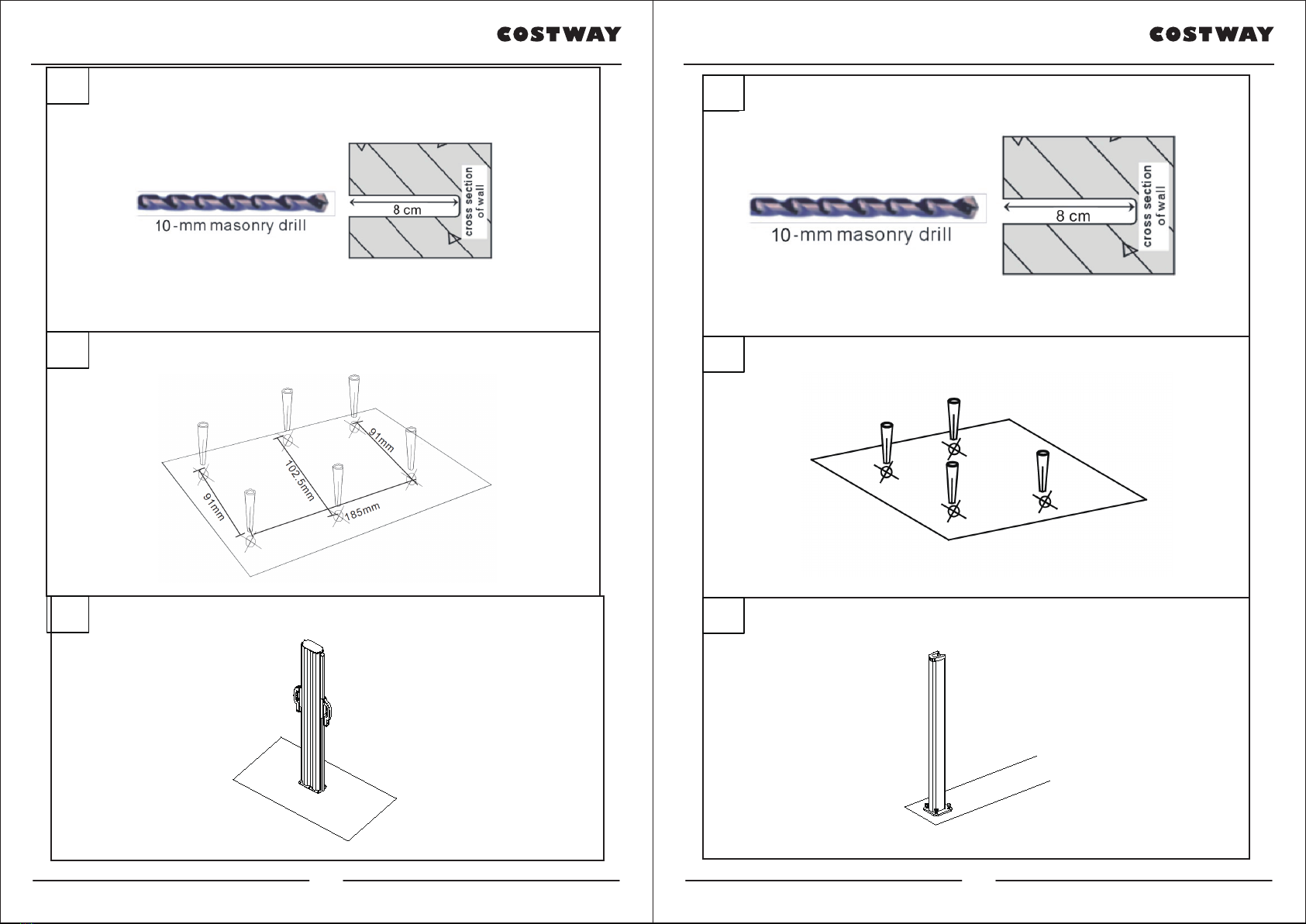 COSTWAY

10-mm masonry drill

8 cm

cross section of wall

91mm

102.5mm

91mm

185mm

COSTWAY

10-mm masonry drill

8 cm

cross section of wall