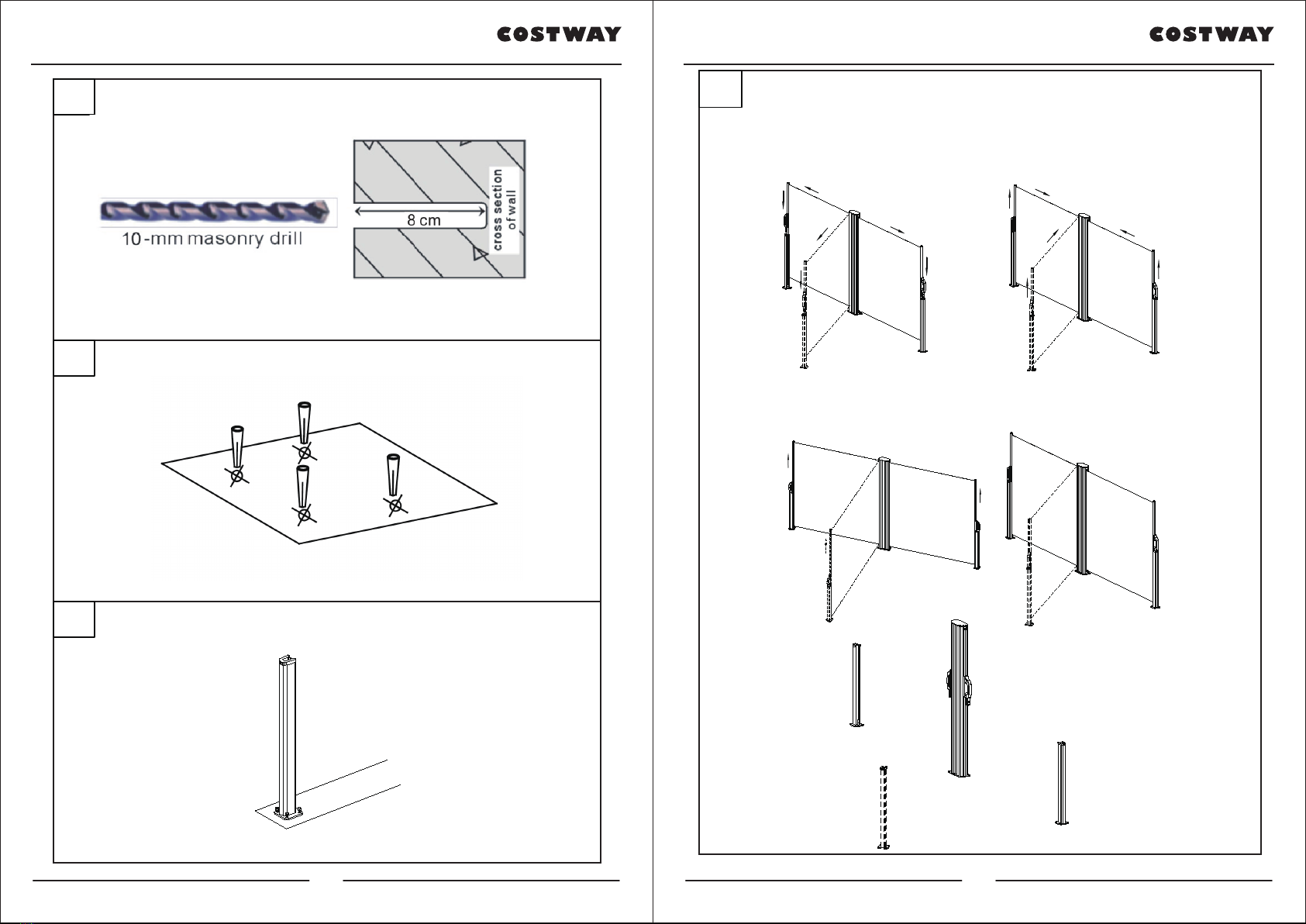 COSTWAY

10-mm masonry drill

8 cm

cross section of wall

COSTWAY