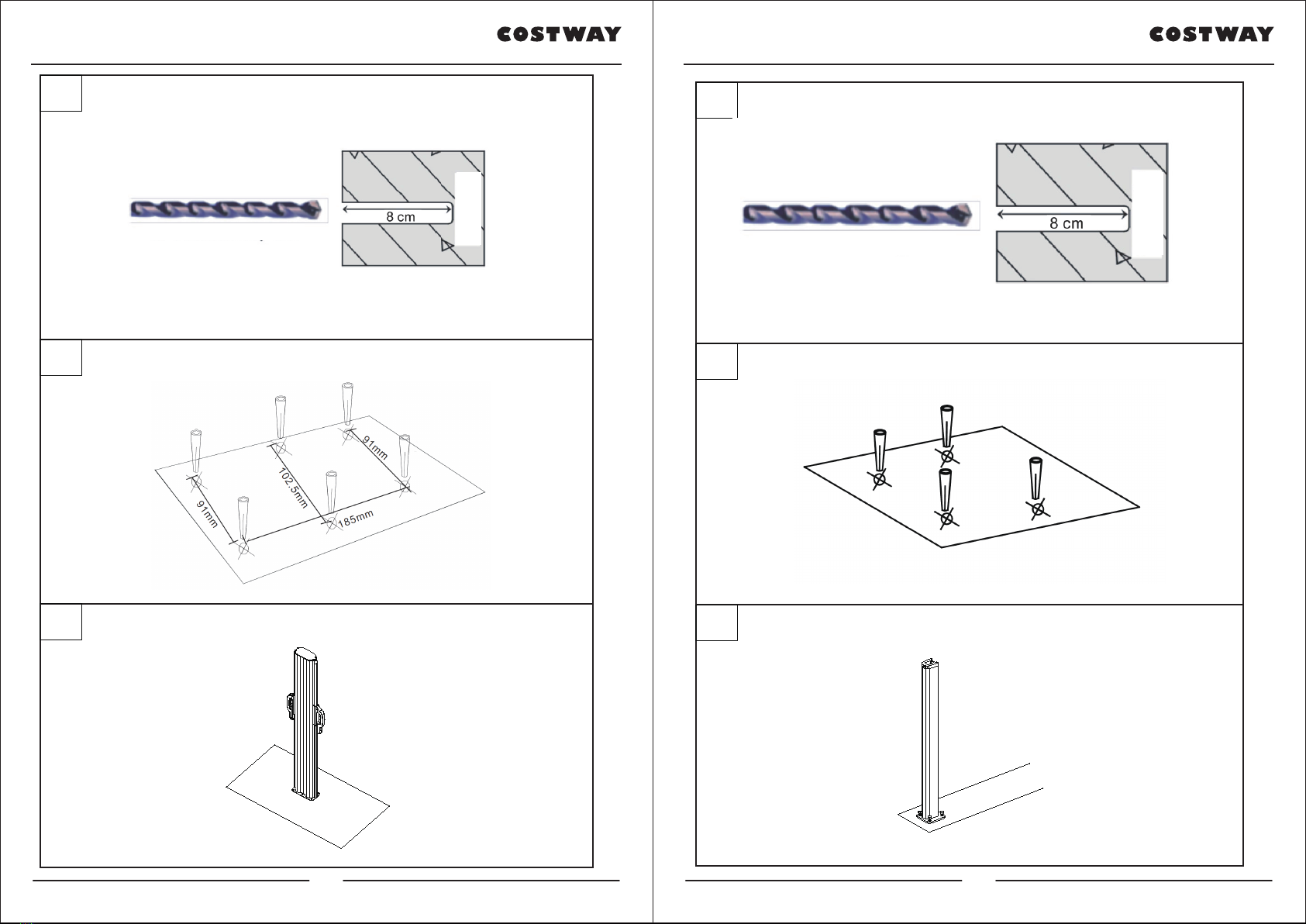 COSTWAY

8 cm

91mm

102.5mm

91mm

185mm

COSTWAY

8 cm