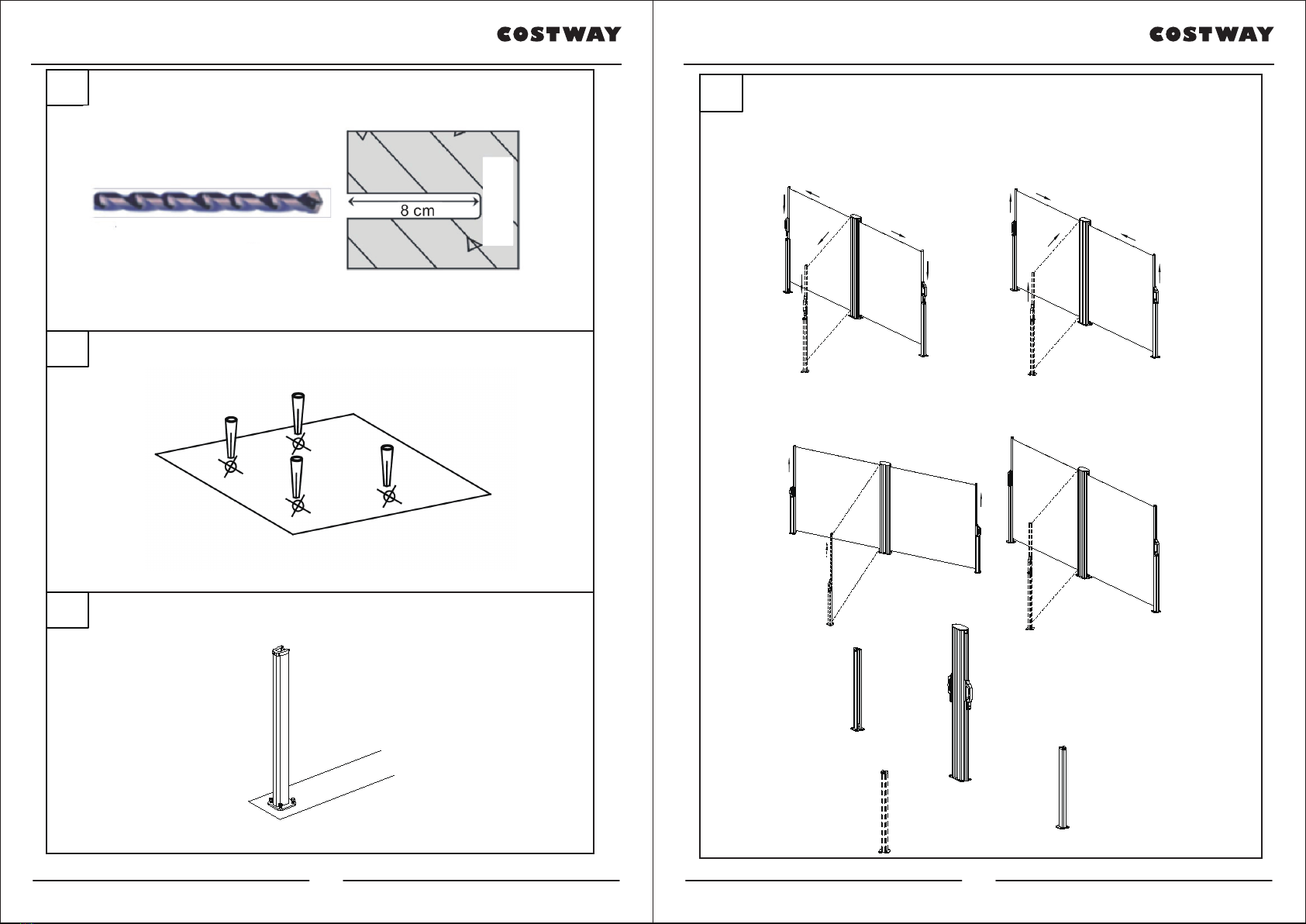 COSTWAY

8 cm

COSTWAY