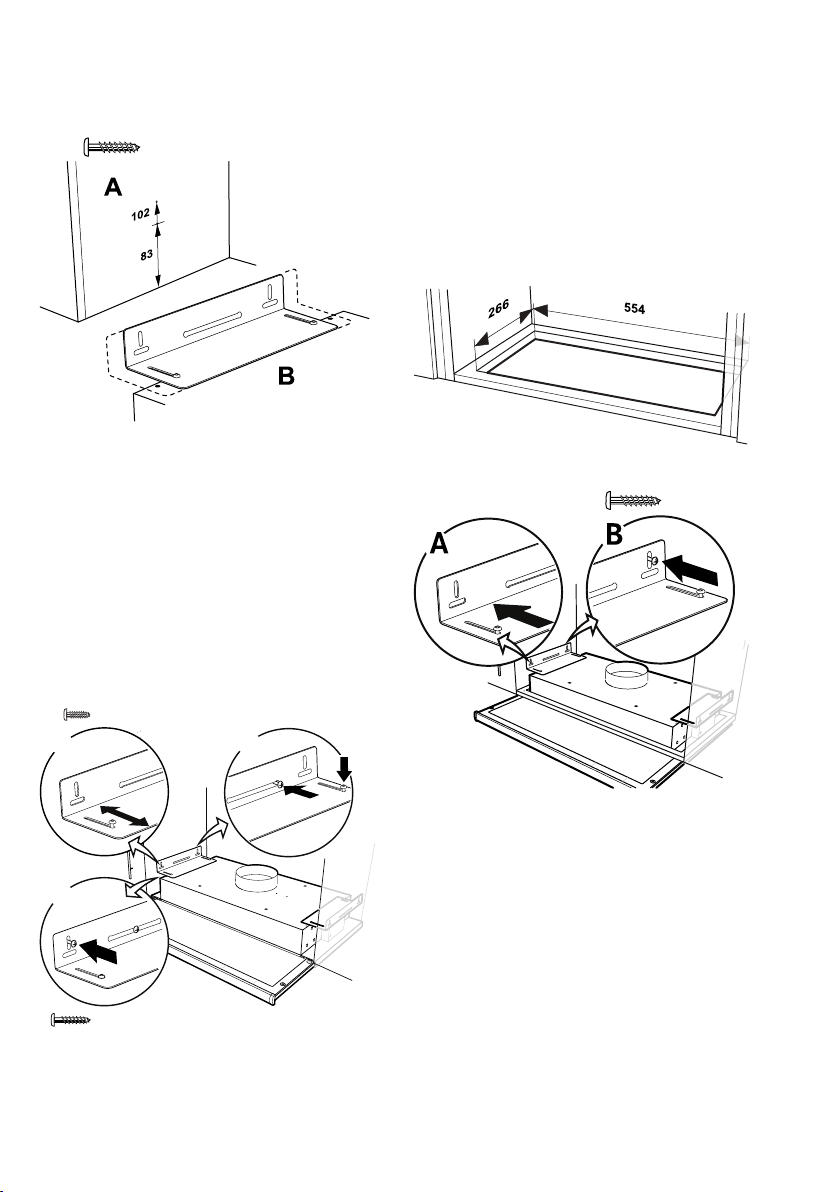 A
102
83
B

266
554

A
B