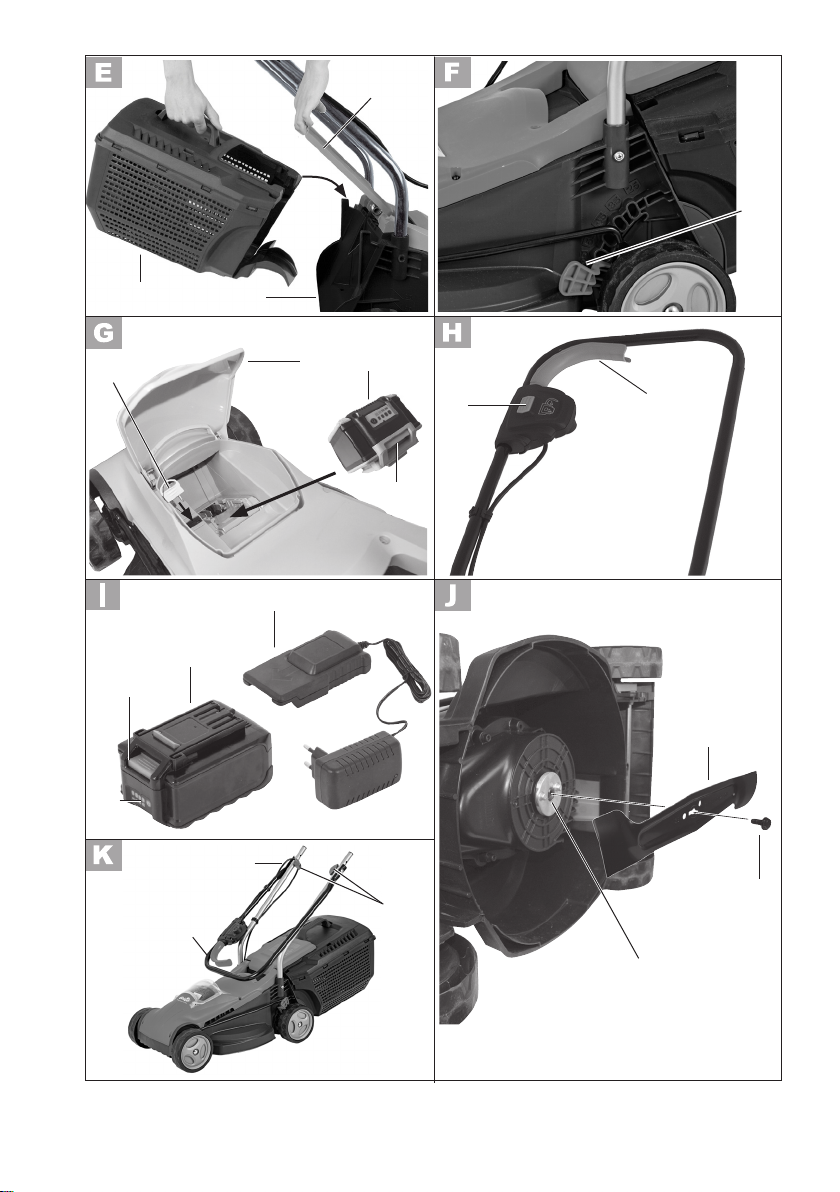 E

F

G

H

I

J

K