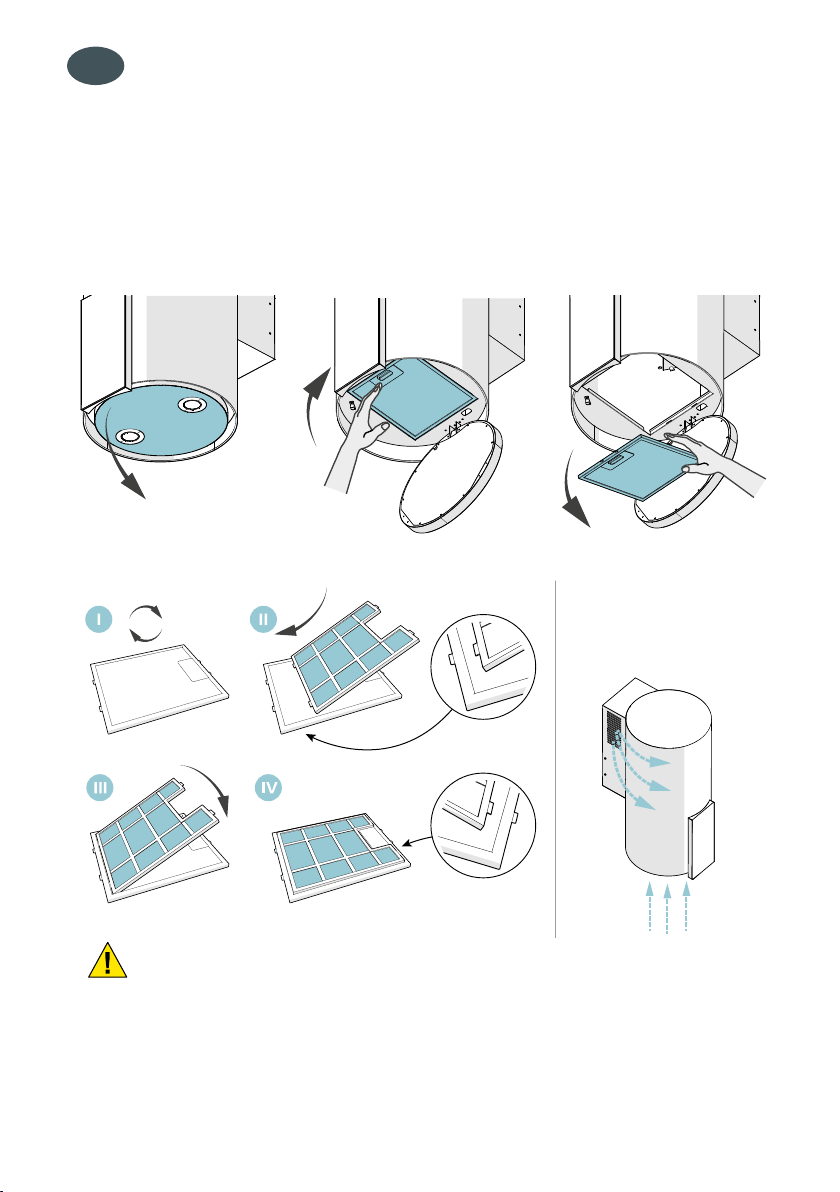 I

II

III

IV