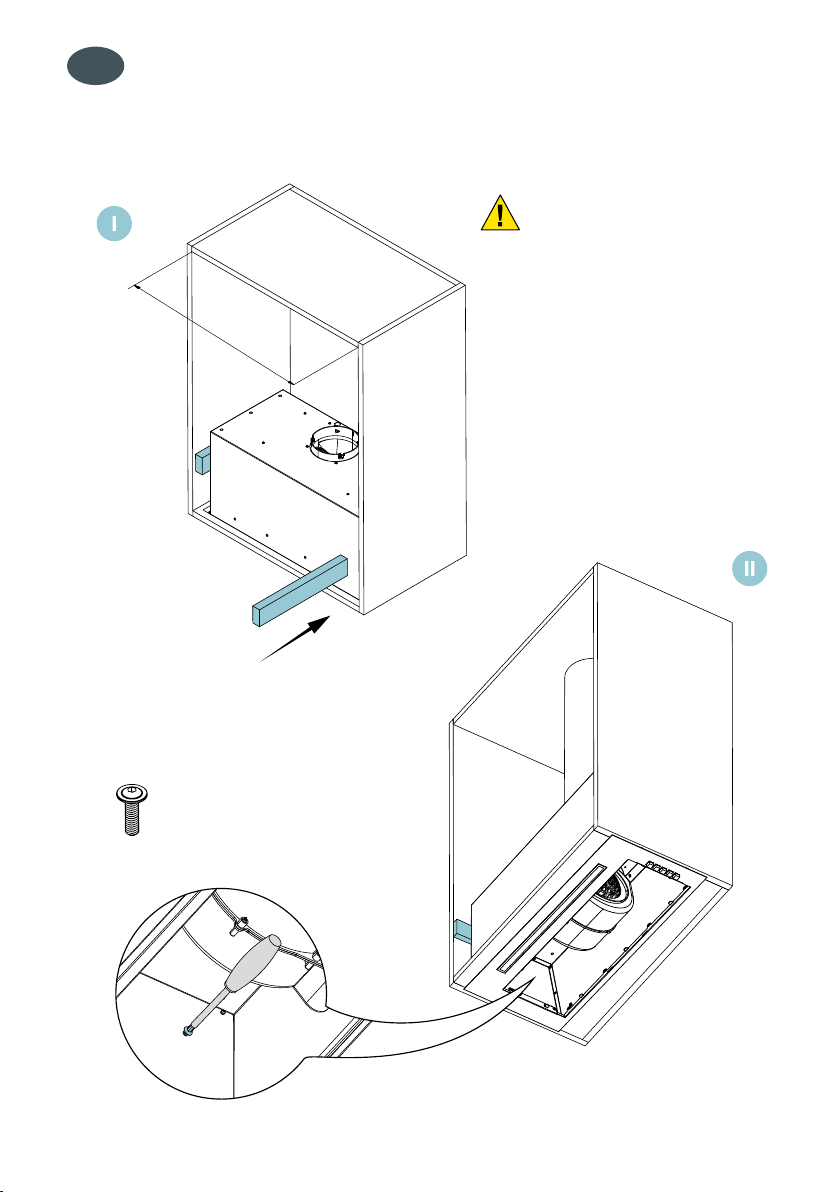 I

II