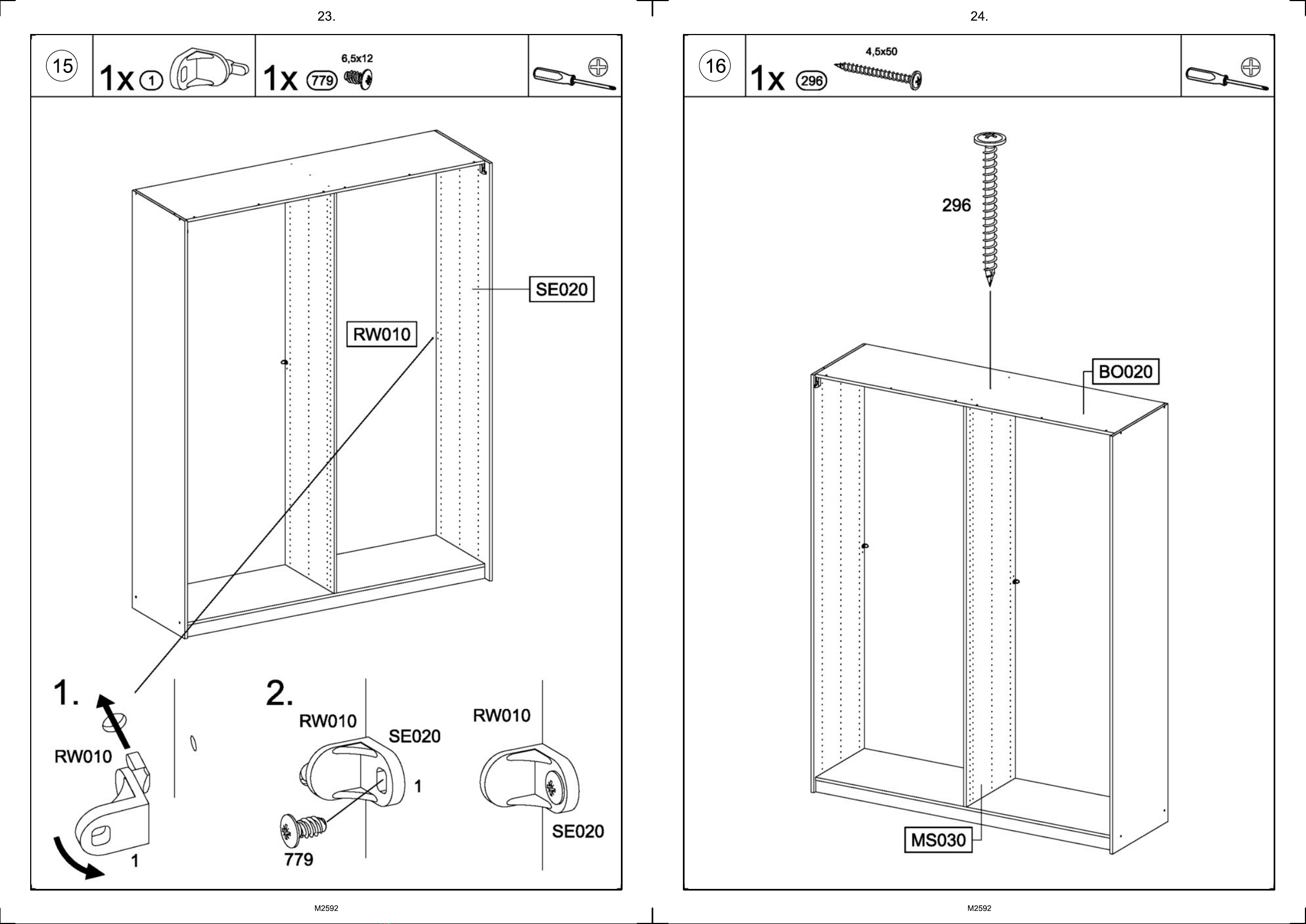 23.

15

1x 1

1x 779 6,5x12

SE020

RW010

1.

RW010

1

2.

RW010

SE020

1

779

RW010

SE020

M2592

24.

16

1x 296 4,5x50

296

BO020

MS030

M2592