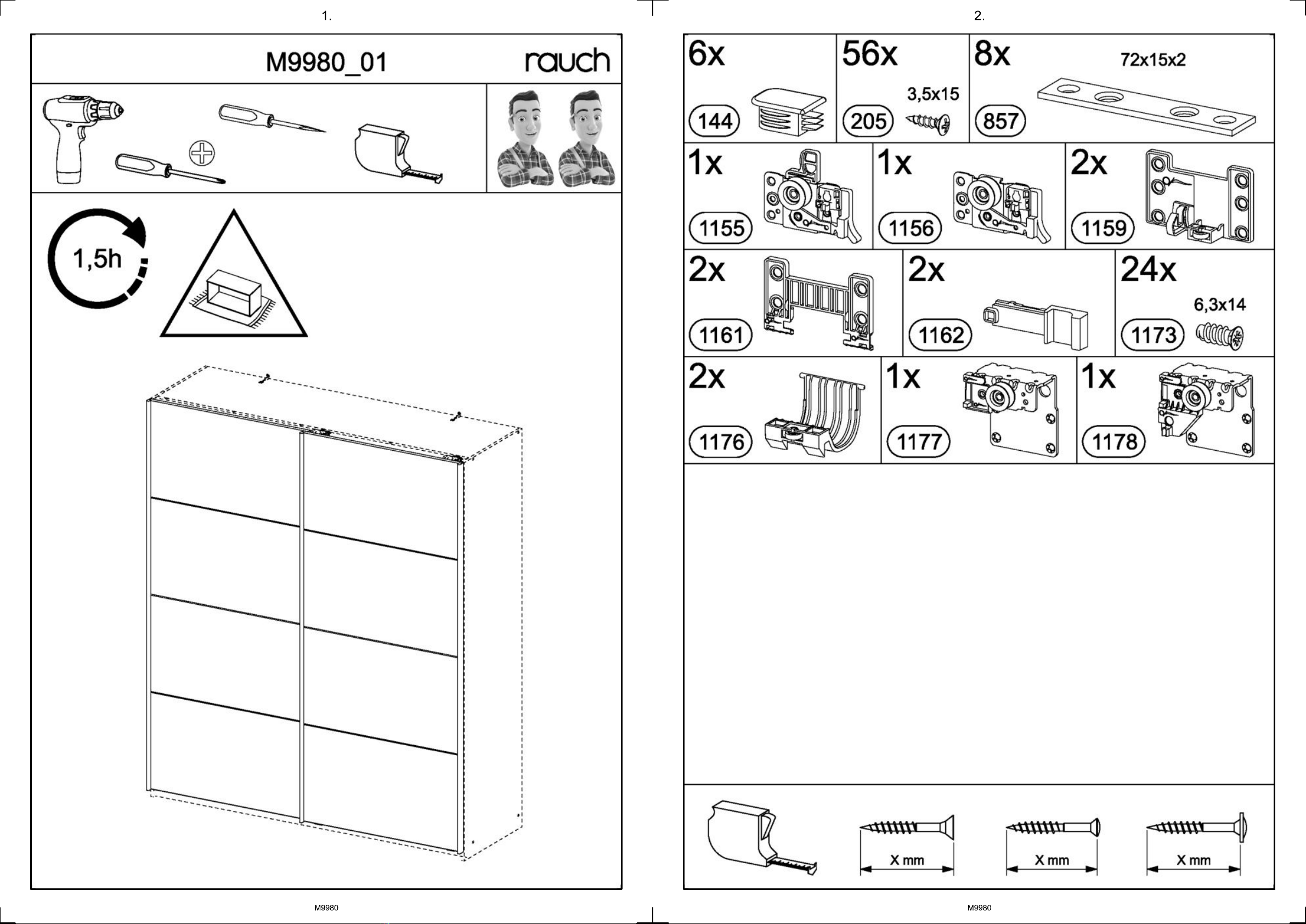 1.

M9980_01

rauch

1,5h

M9980

2.

6x
144

56x
3,5x15
205

8x
72x15x2
857

1x
1155

1x
1156

2x
1159

2x
1161

2x
1162

24x
6,3x14
1173

2x
1176

1x
1177

1x
1178

X mm

X mm

X mm

M9980