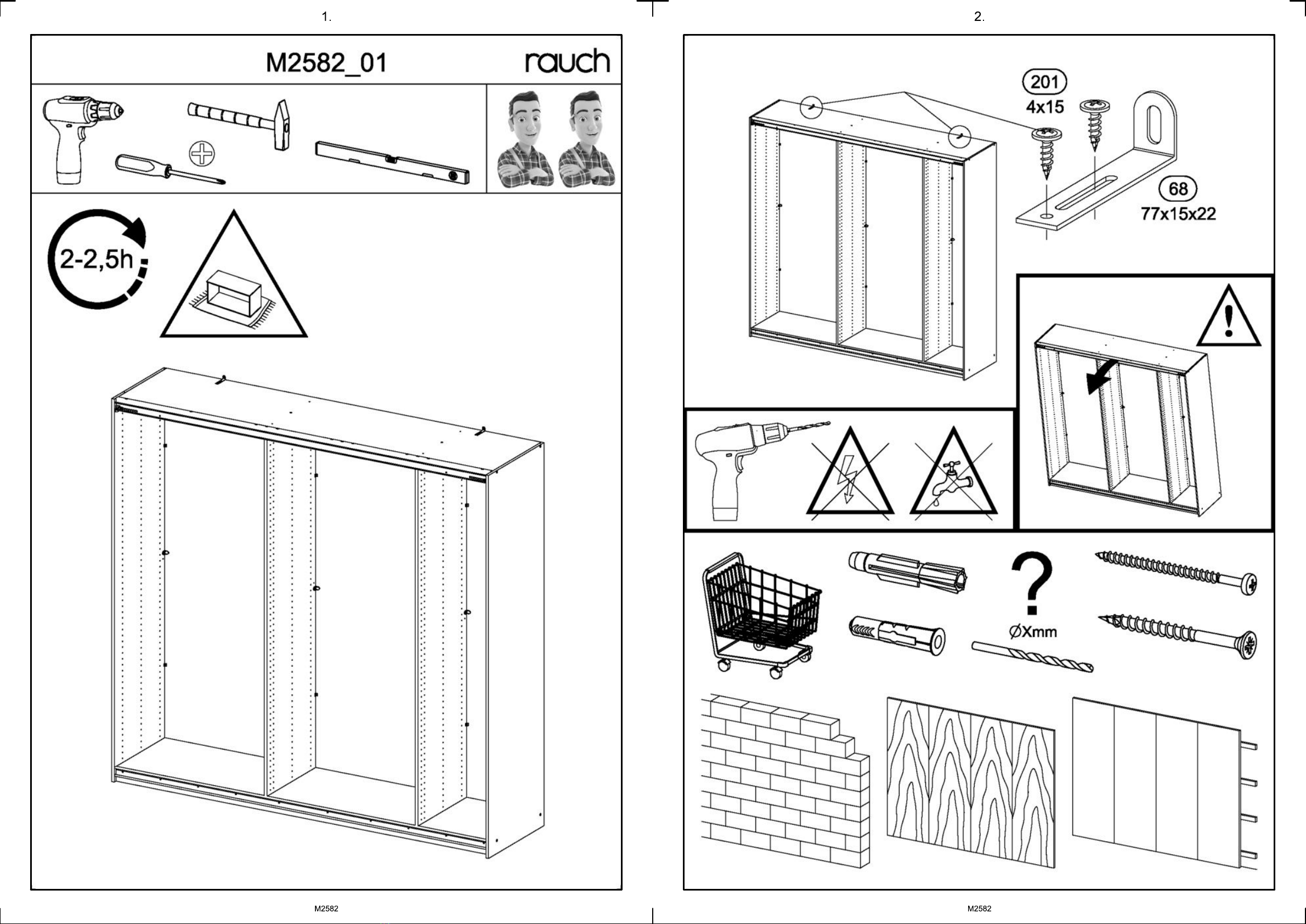 1.

M2582_01

rauch

2-2,5h

M2582

2.

201
4x15

68
77x15x22

?
ØXmm

M2582