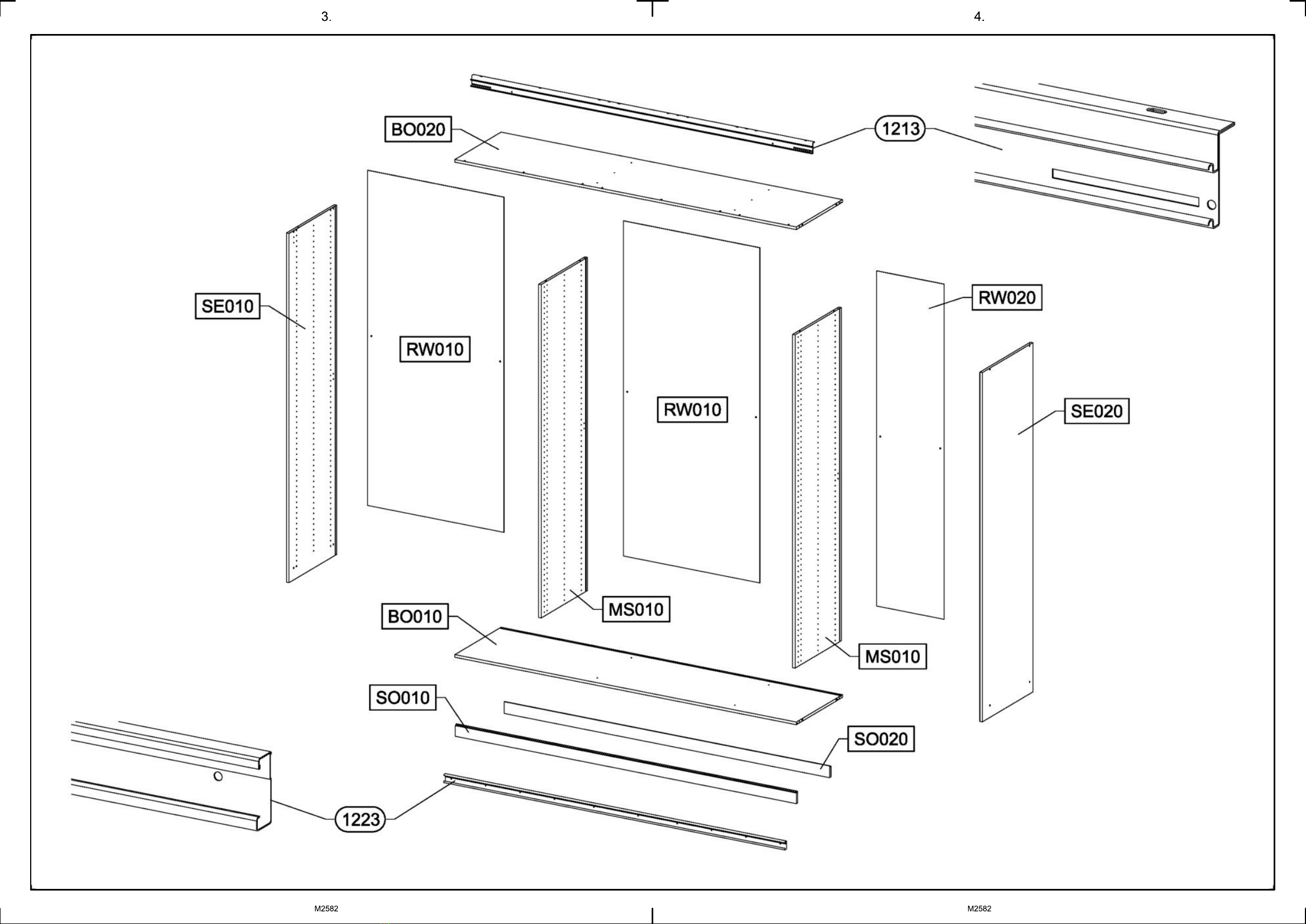 3.

4.

BO020

1213

SE010

RW010

RW010

RW020

SE020

MS010

BO010

MS010

SO010

SO020

1223

M2582

M2582