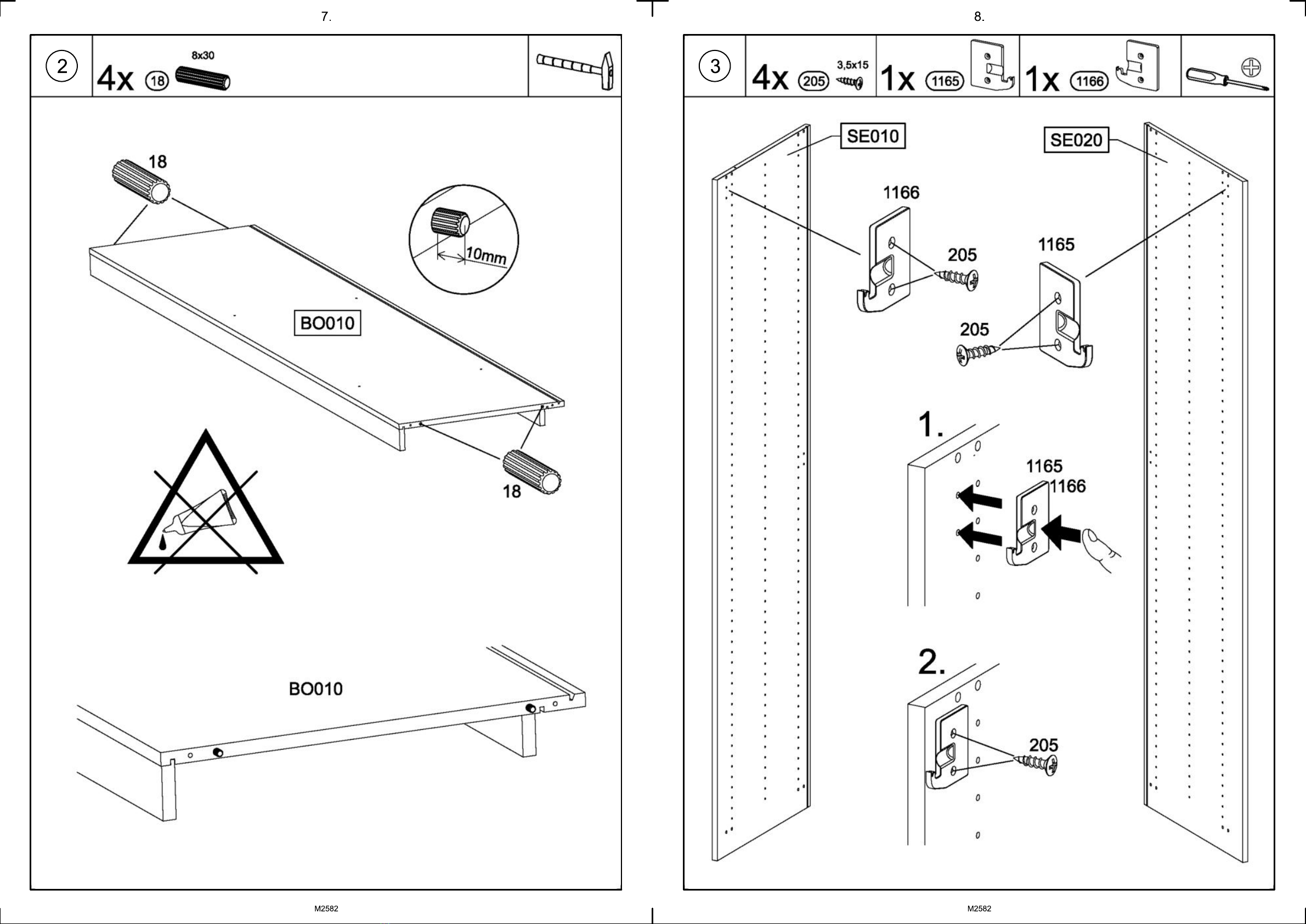 7.

2

4x 18 8x30

18

10mm

BO010

18

BO010

M2582

8.

3

4x 205 3,5x15

1x 1165

1x 1166

SE010

SE020

1166

205

1165

205

1.

1165

1166

2.

205

M2582