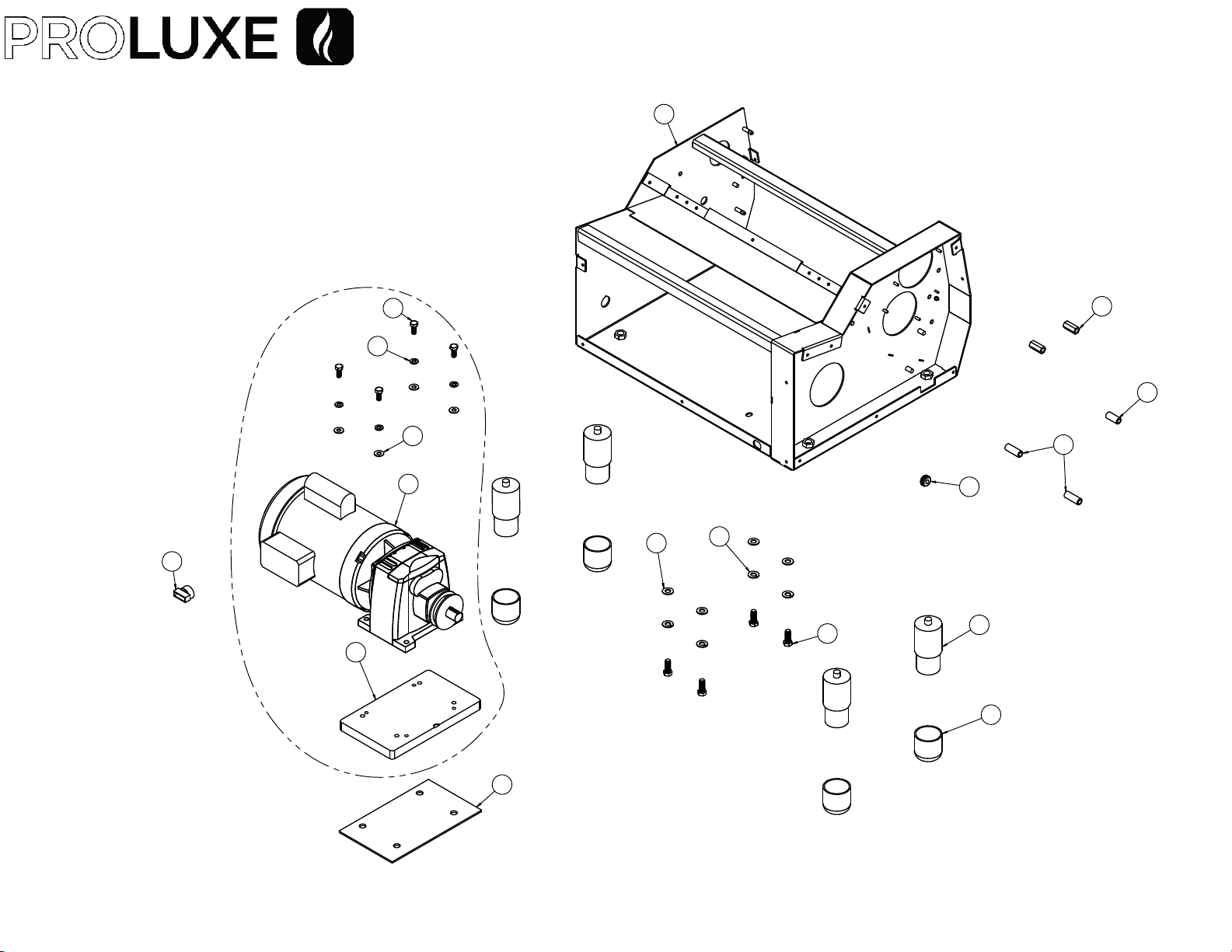 PROLUXE