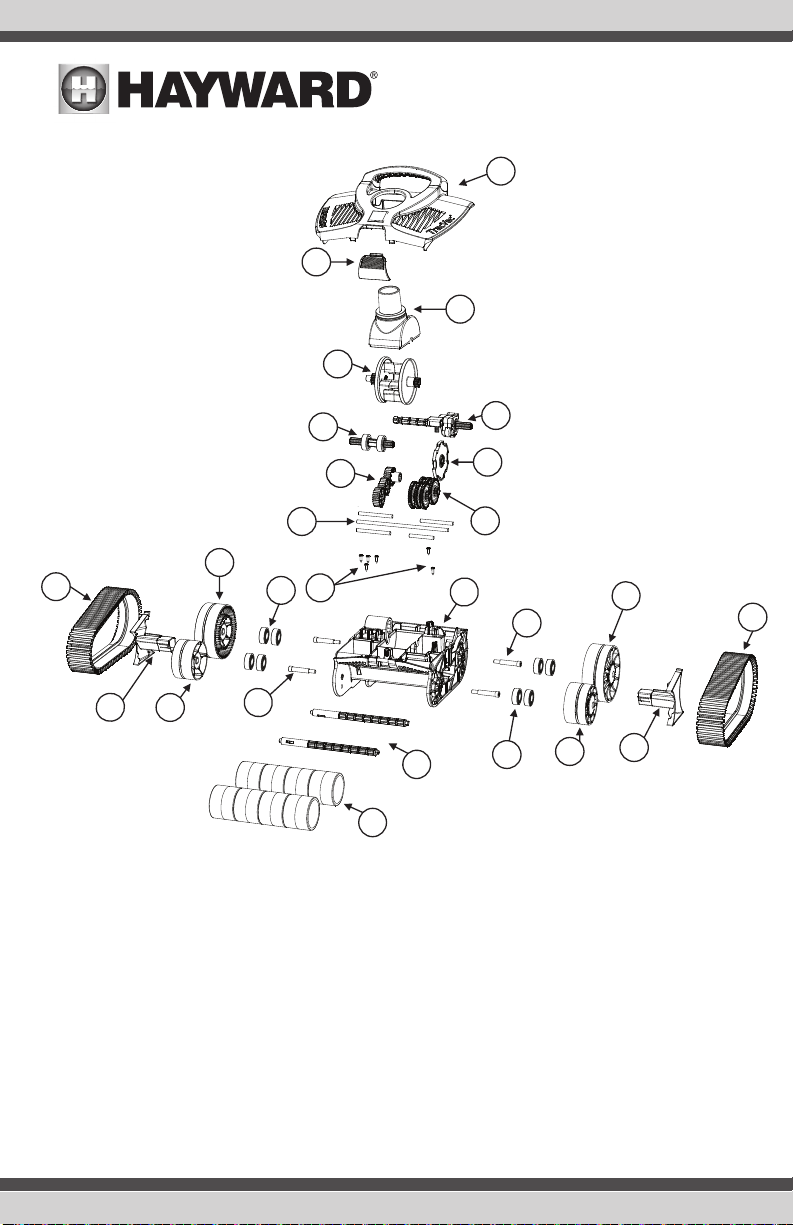 HAYWARD®