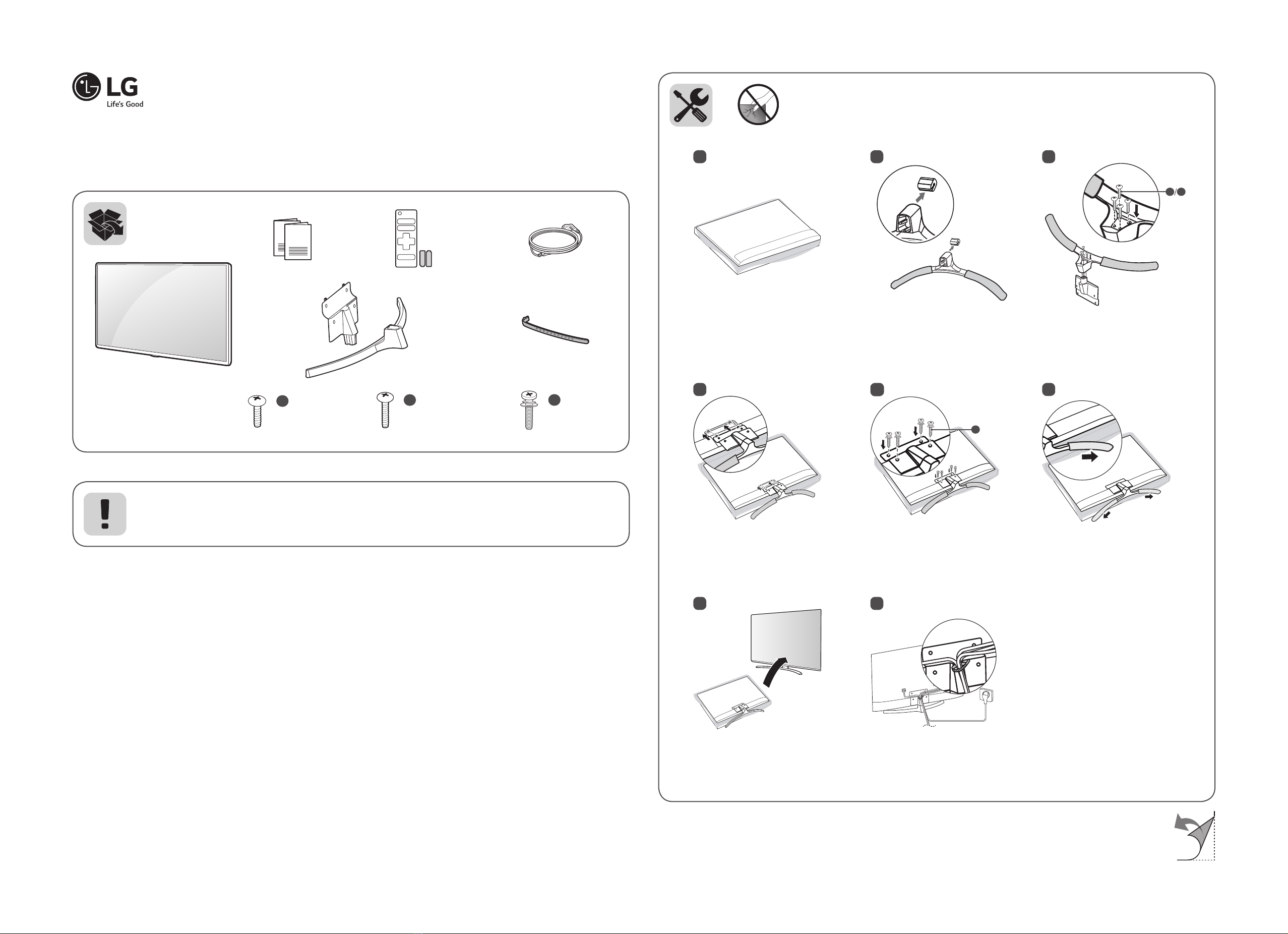 LG
Life's Good