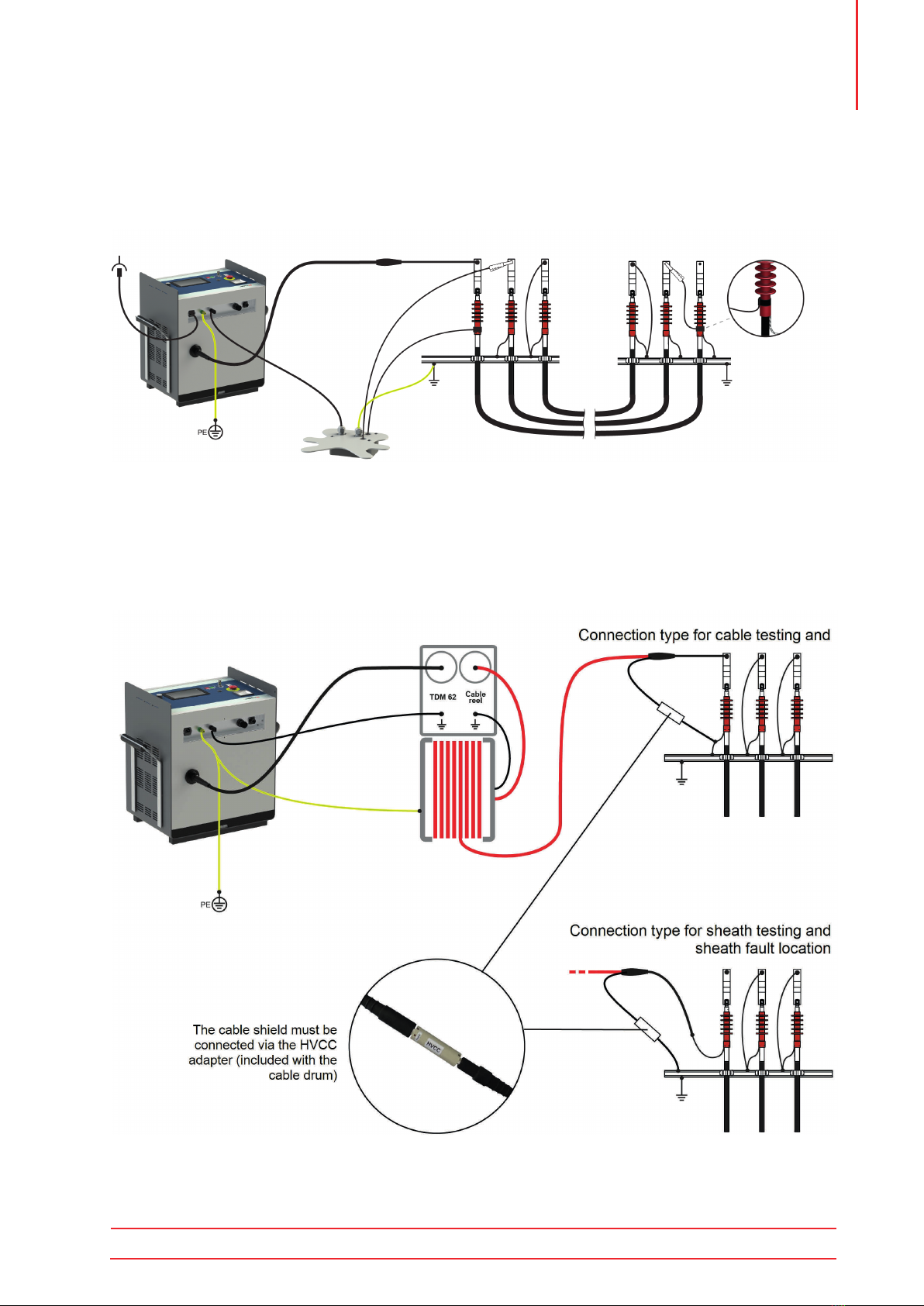 PE

Connection type for cable testing and

TDM 62

Cable reel

PE

Connection type for sheath testing and sheath fault location

The cable shield must be connected via the HVCC adapter (included with the cable drum)

HVCC