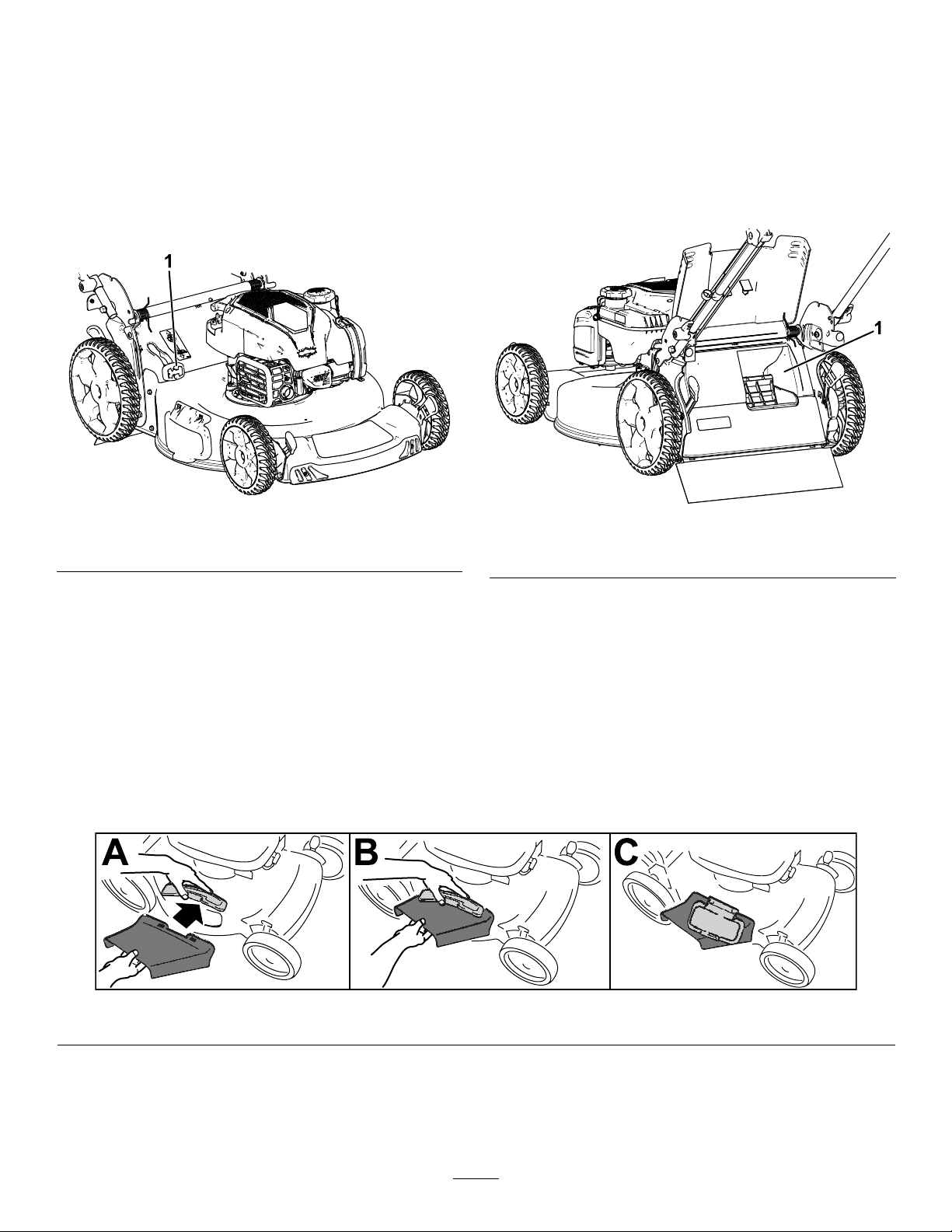 1

1

A

B

C