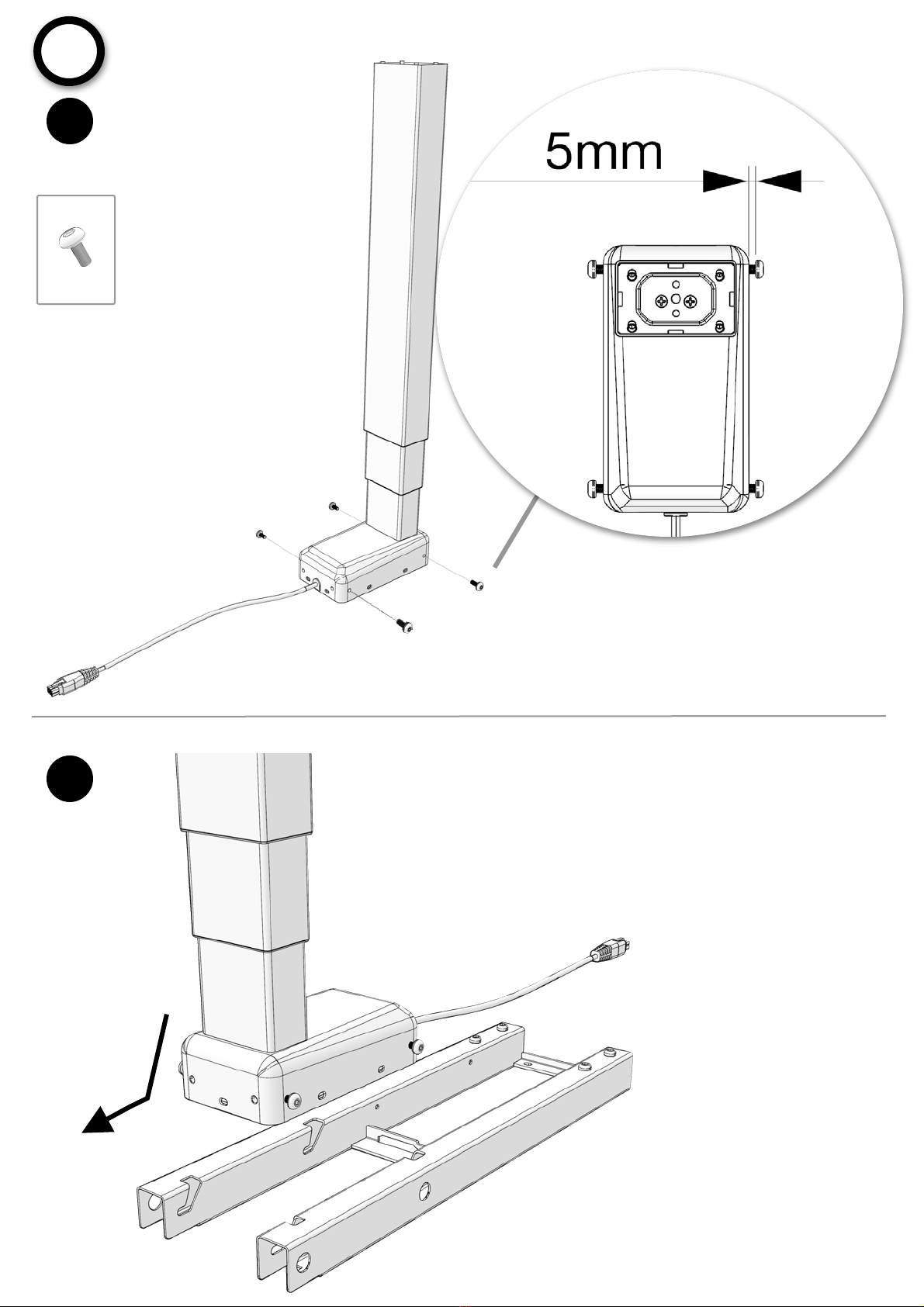 5mm