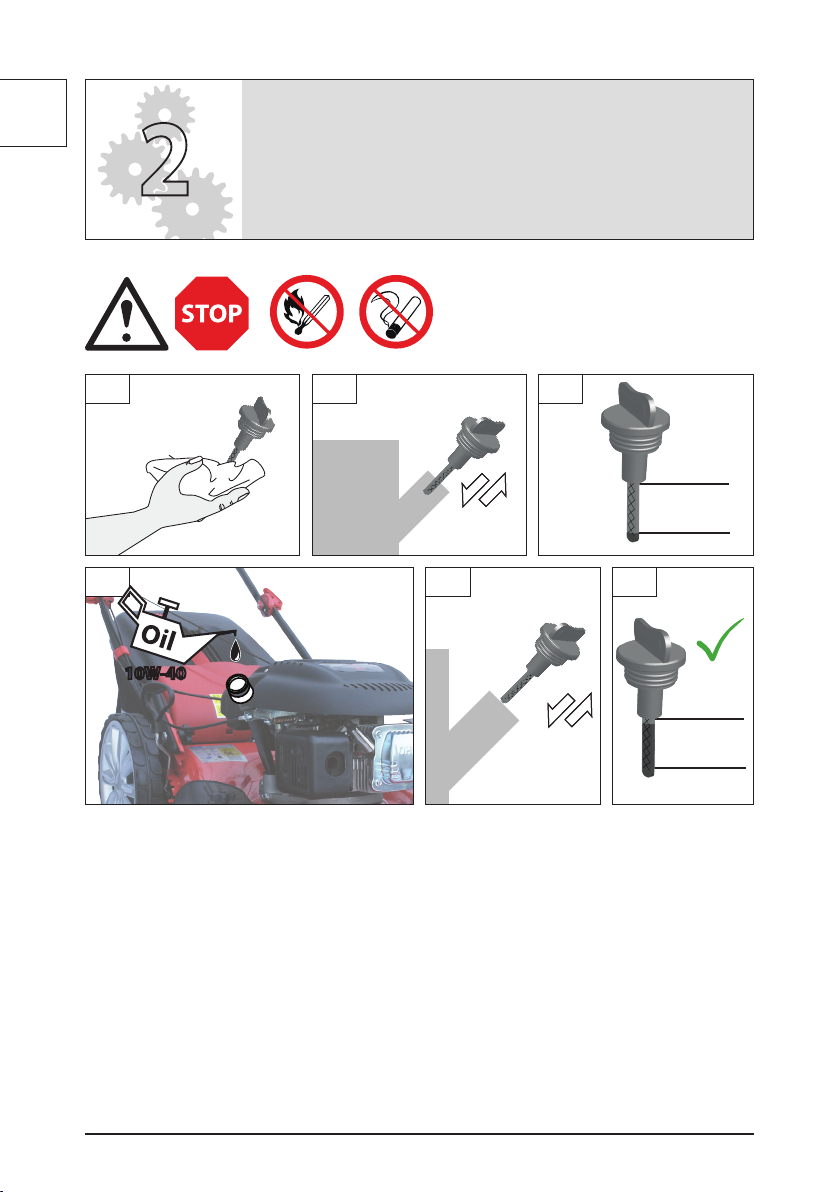 2

STOP

Oil

10W-40