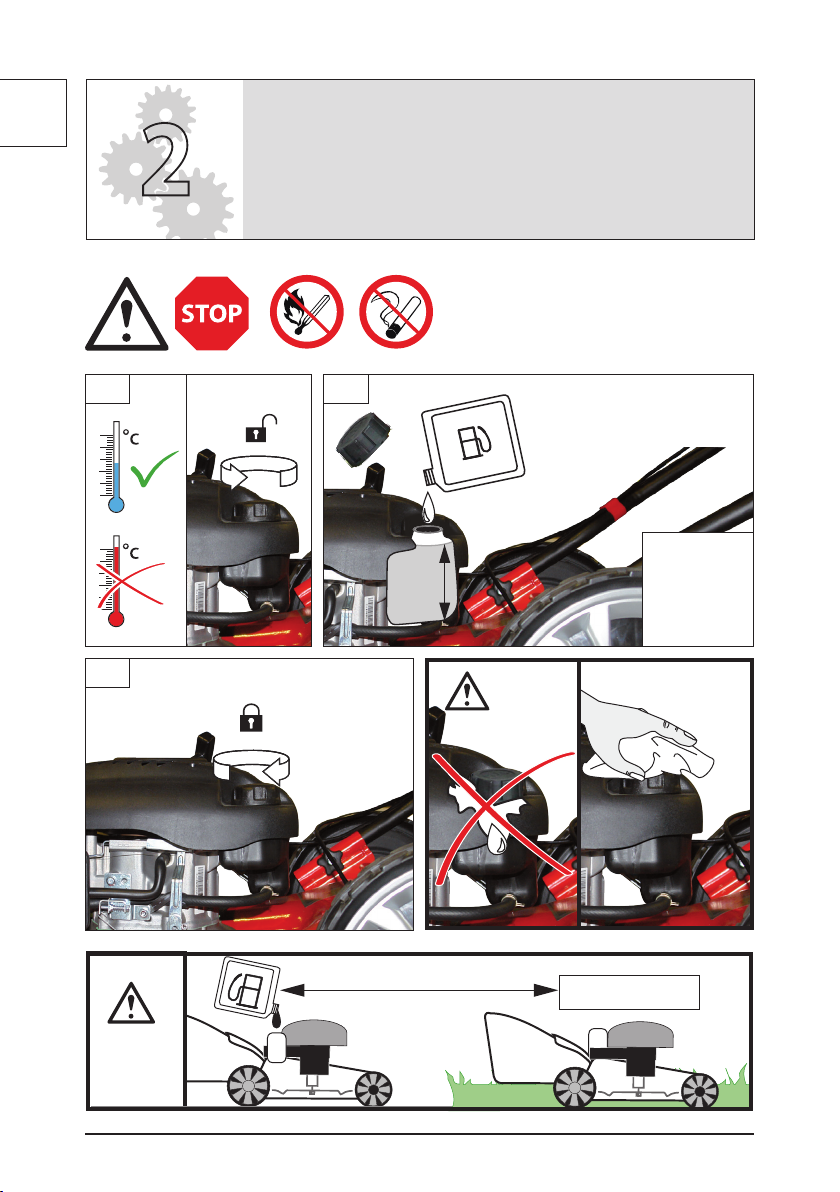 2

STOP

°C

°C