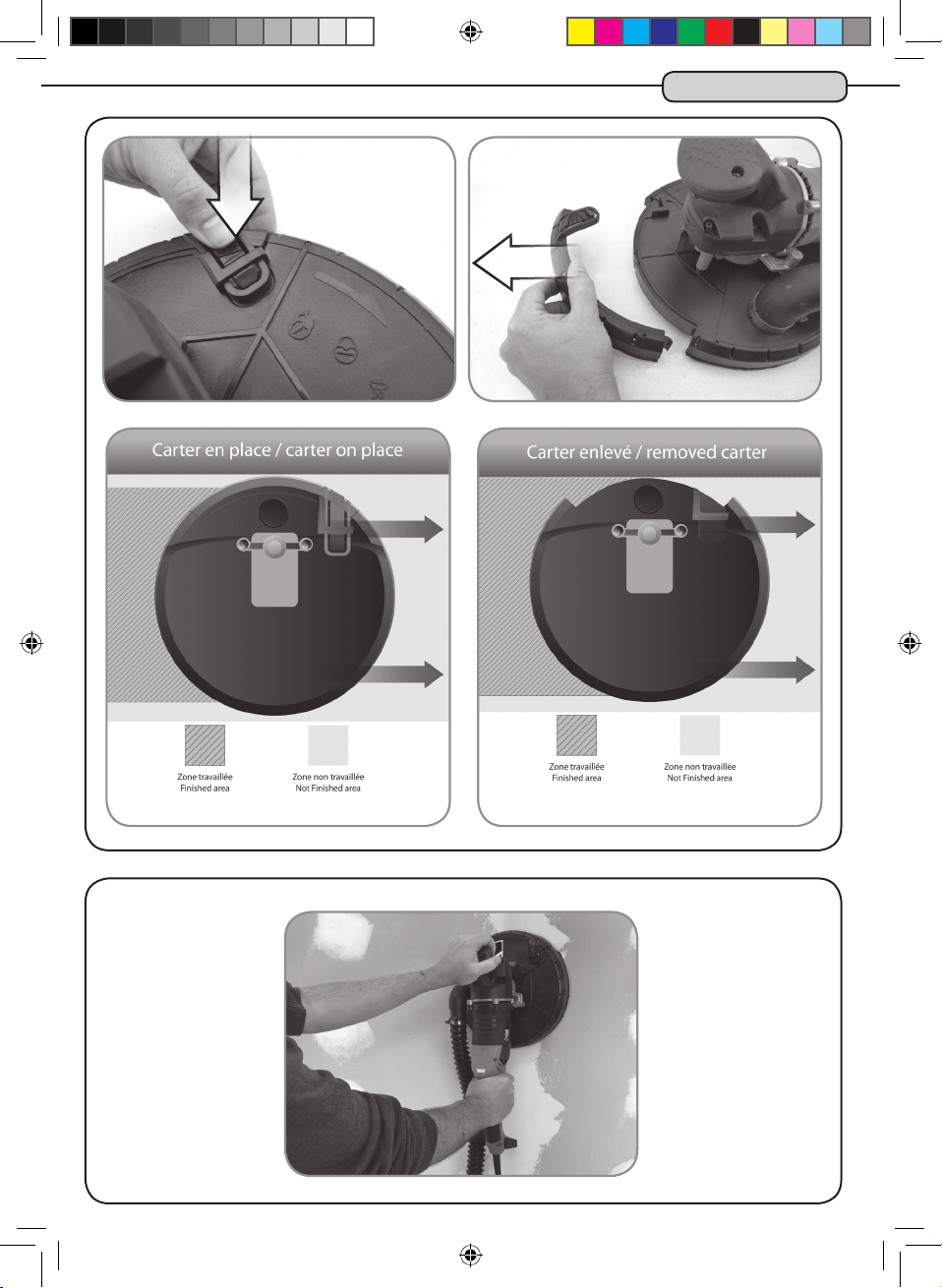 Carter en place / carter on place

Zone travaillée
Finished area

Zone non travaillée
Not Finished area

Carter enlevé / removed carter

Zone travaillée
Finished area

Zone non travaillée
Not Finished area