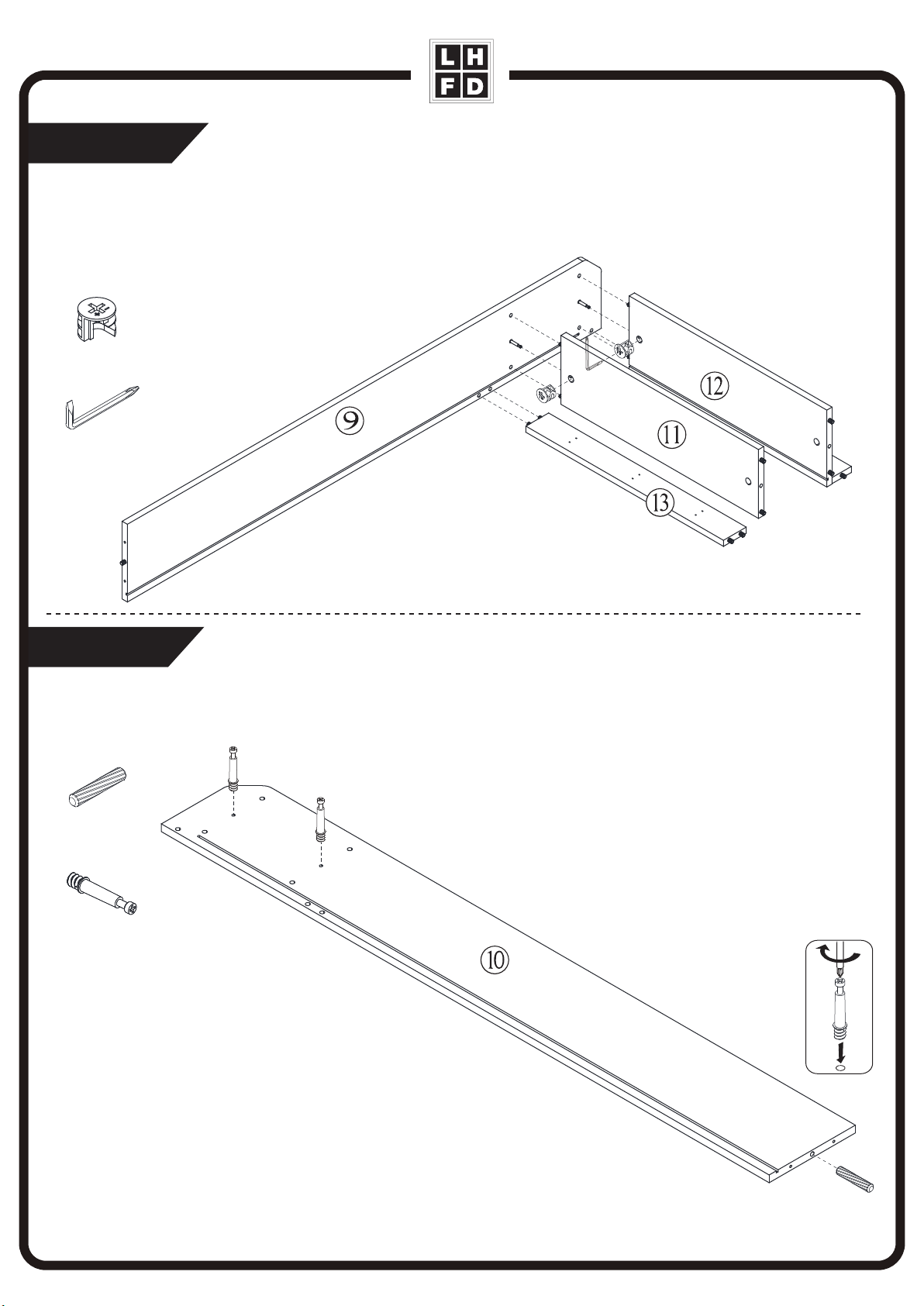 L H
F D

⑨

⑫

⑪

⑬

⑩