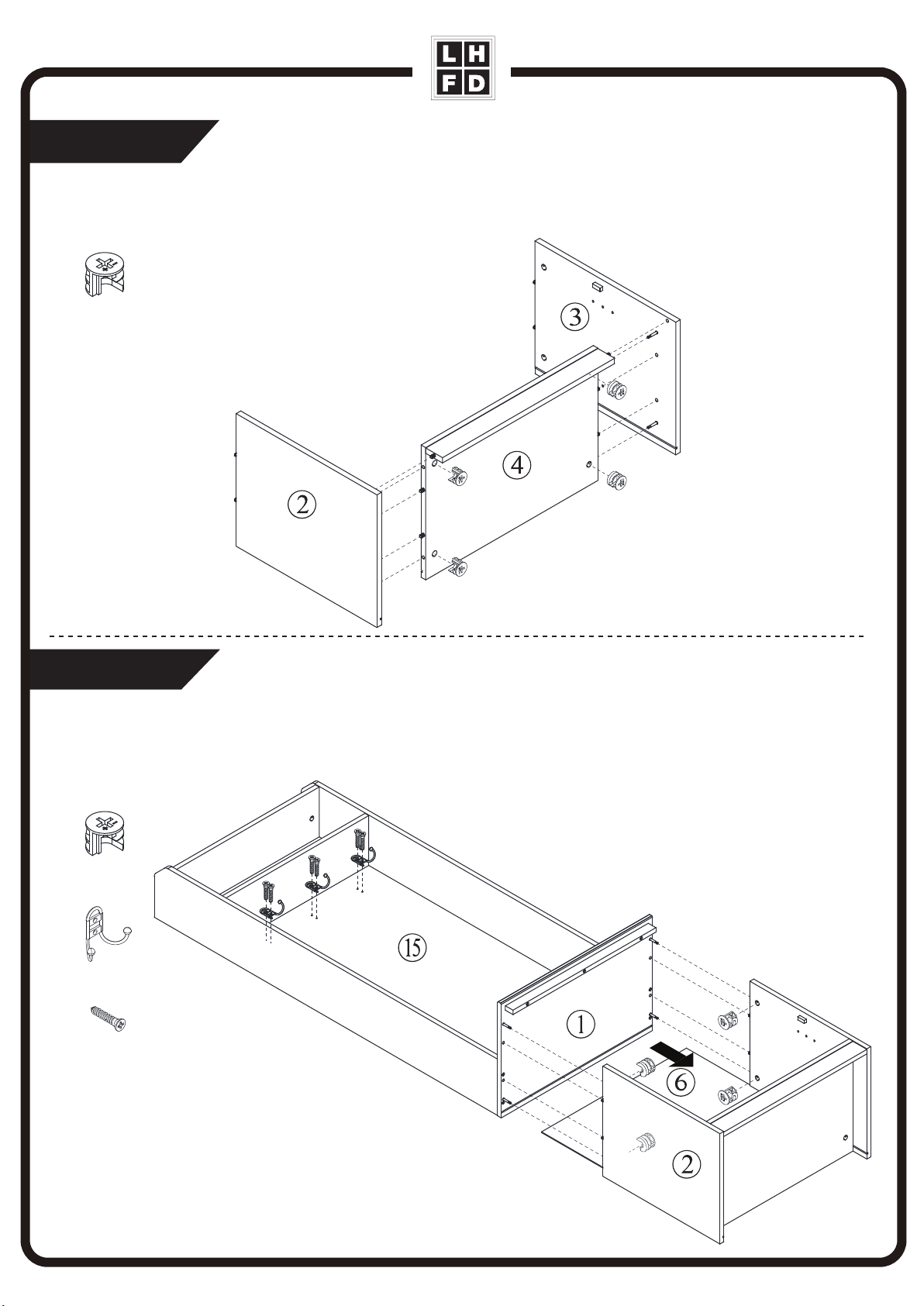 L H
F D

③

④

②

⑮

①

⑥

②