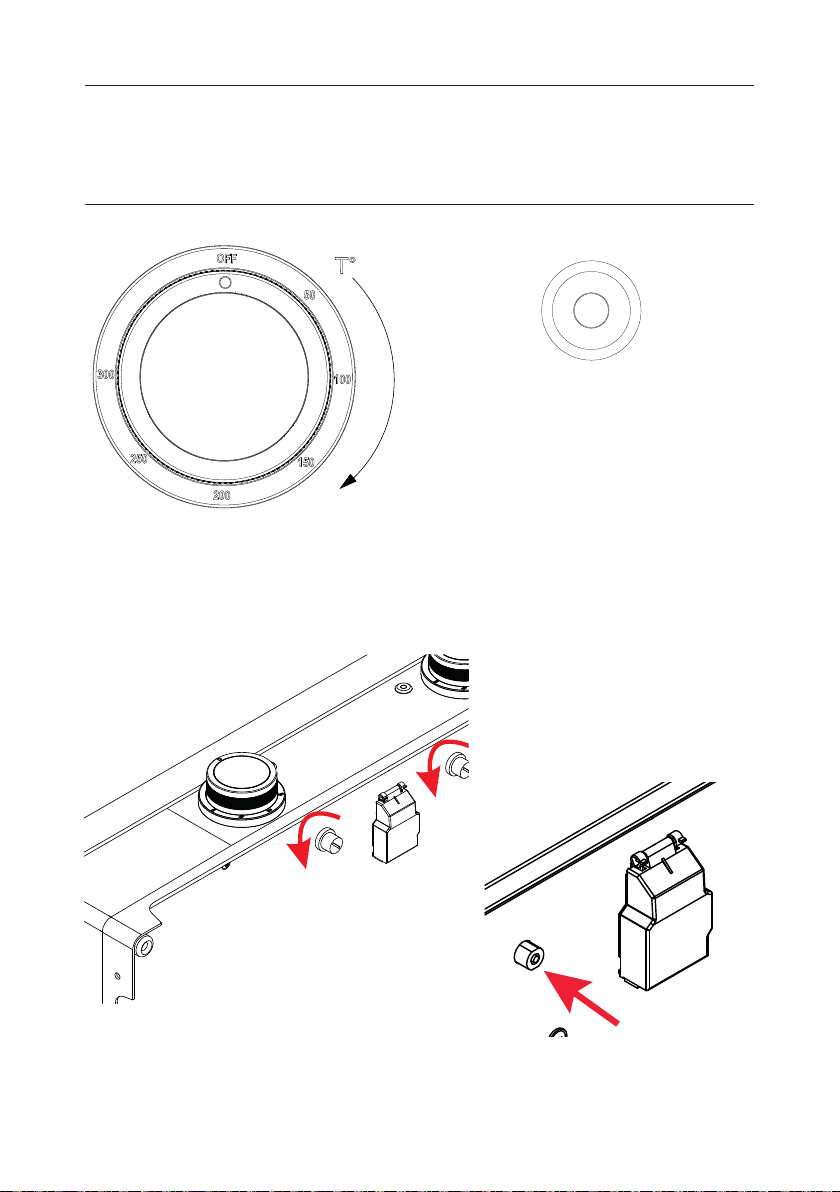 OFF
50
100
150
200
250
300
T°