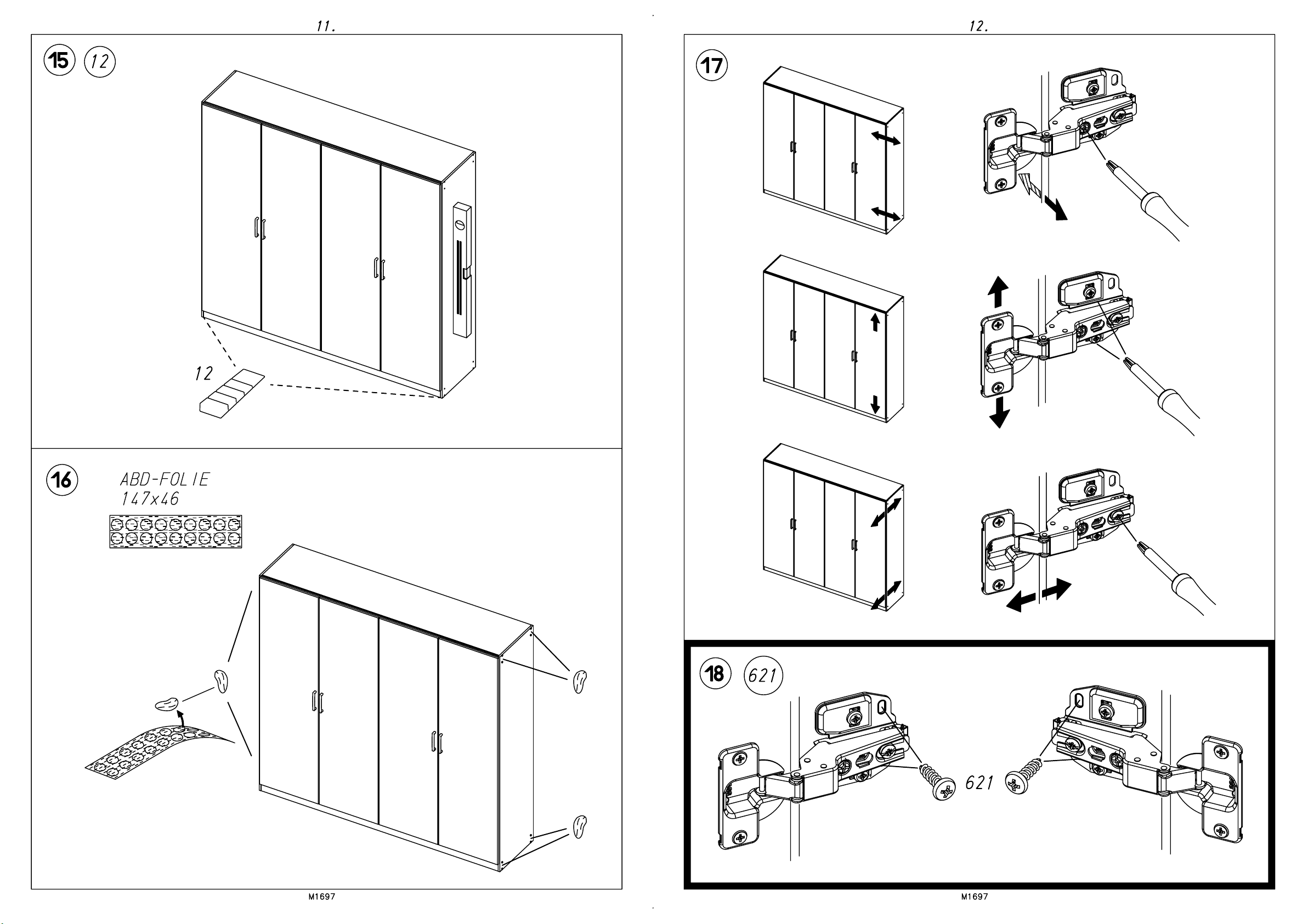 11.

15 12

12

16 ABD-FOLIE 147x46

M1697

12.

17

18 621

621

M1697