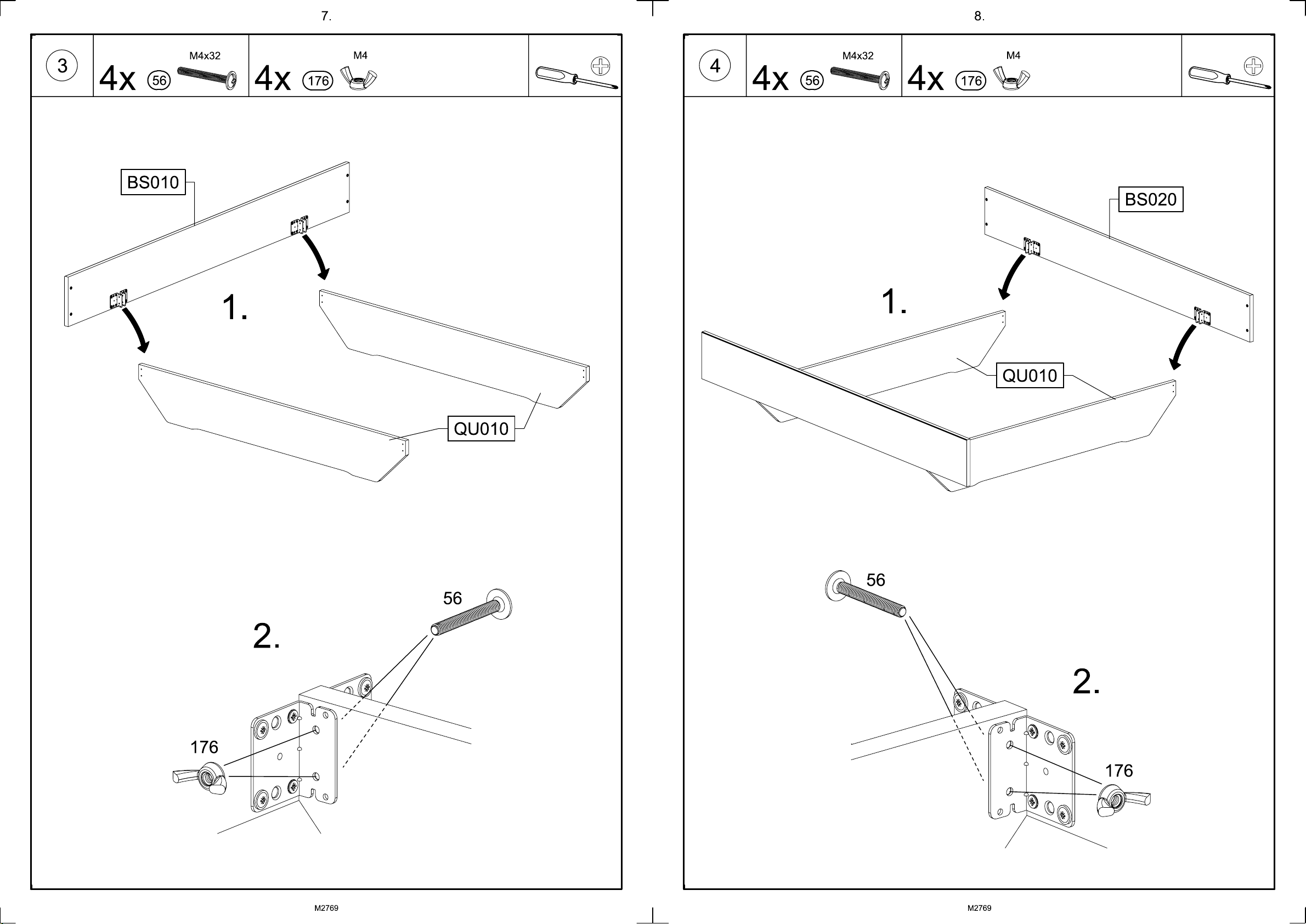 7.

3

4x 56 M4x32

4x 176 M4

BS010

1.

QU010

2.

56

176

M2769

8.

4

4x 56 M4x32

4x 176 M4

BS020

1.

QU010

56

2.

176

M2769