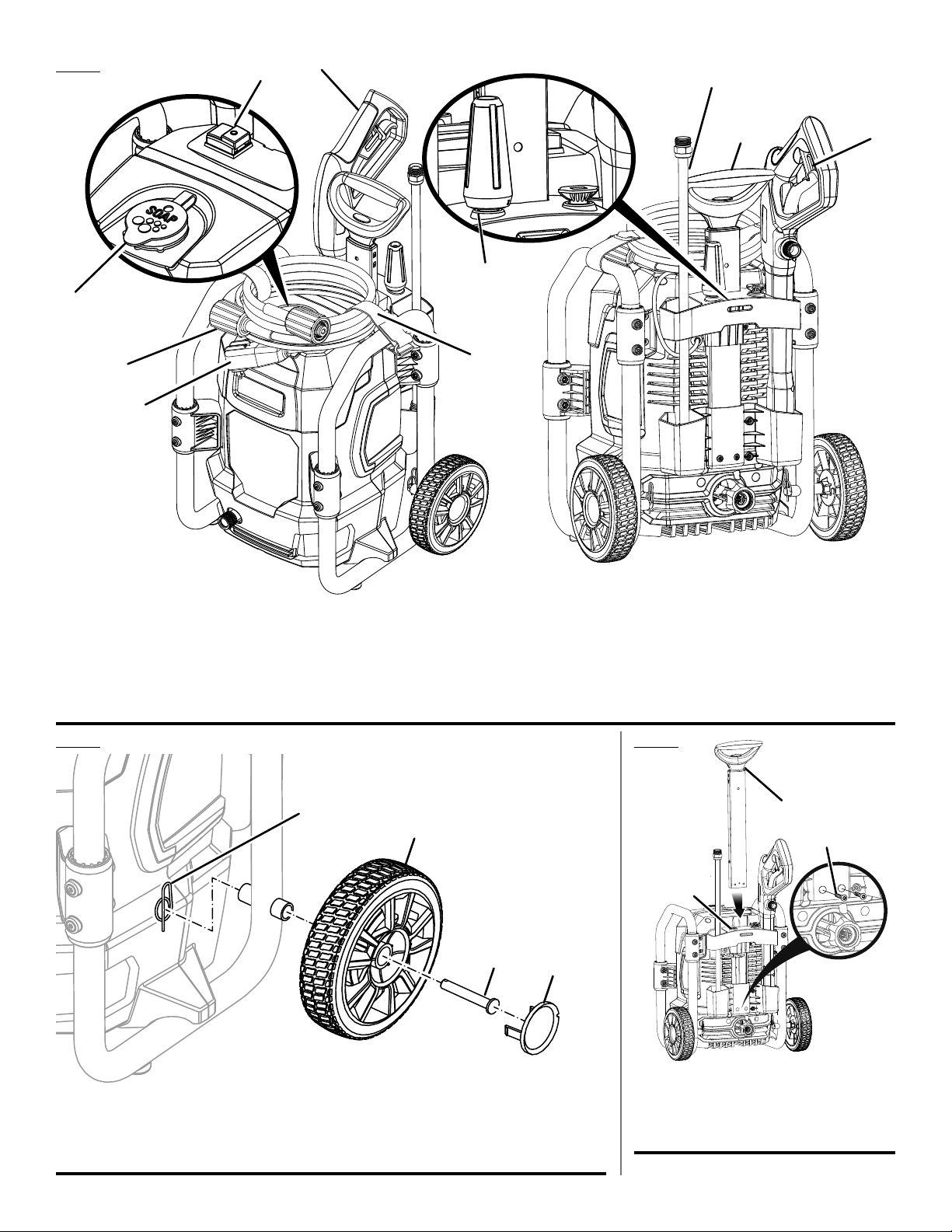 SOAP