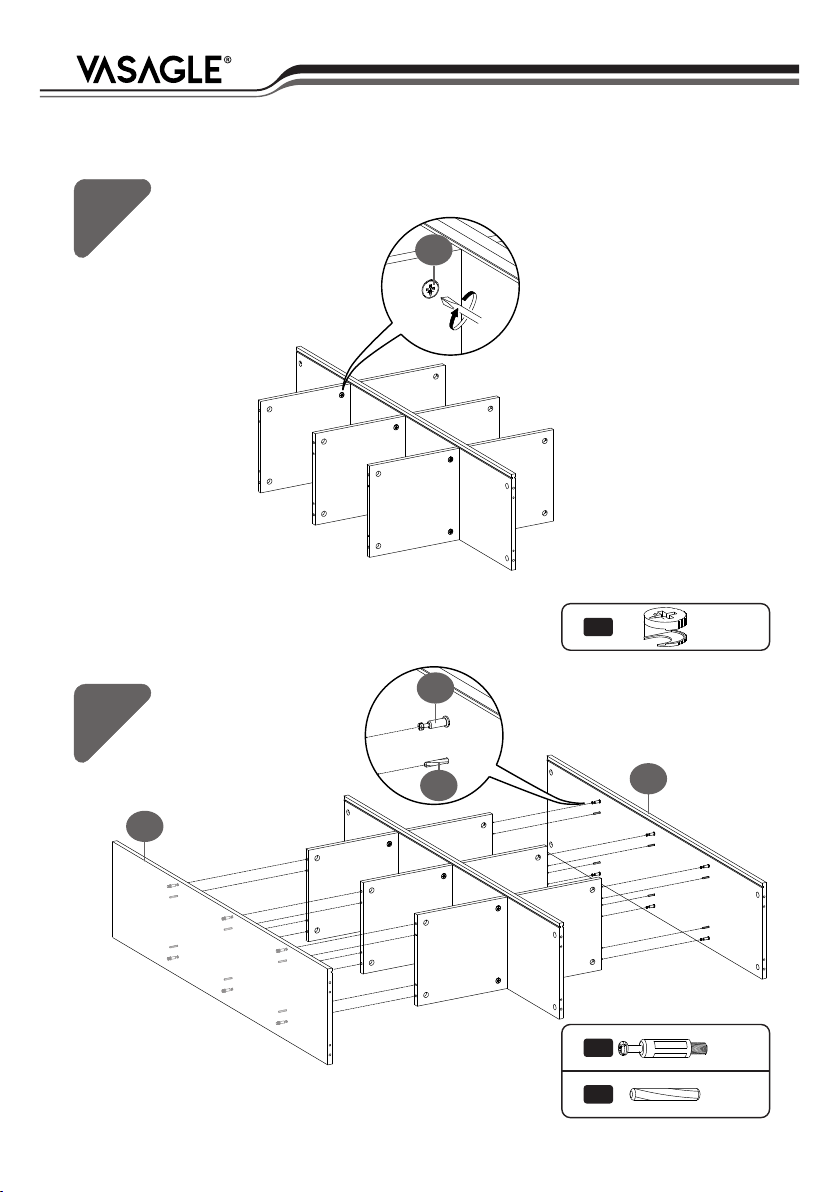 VASAGLE®