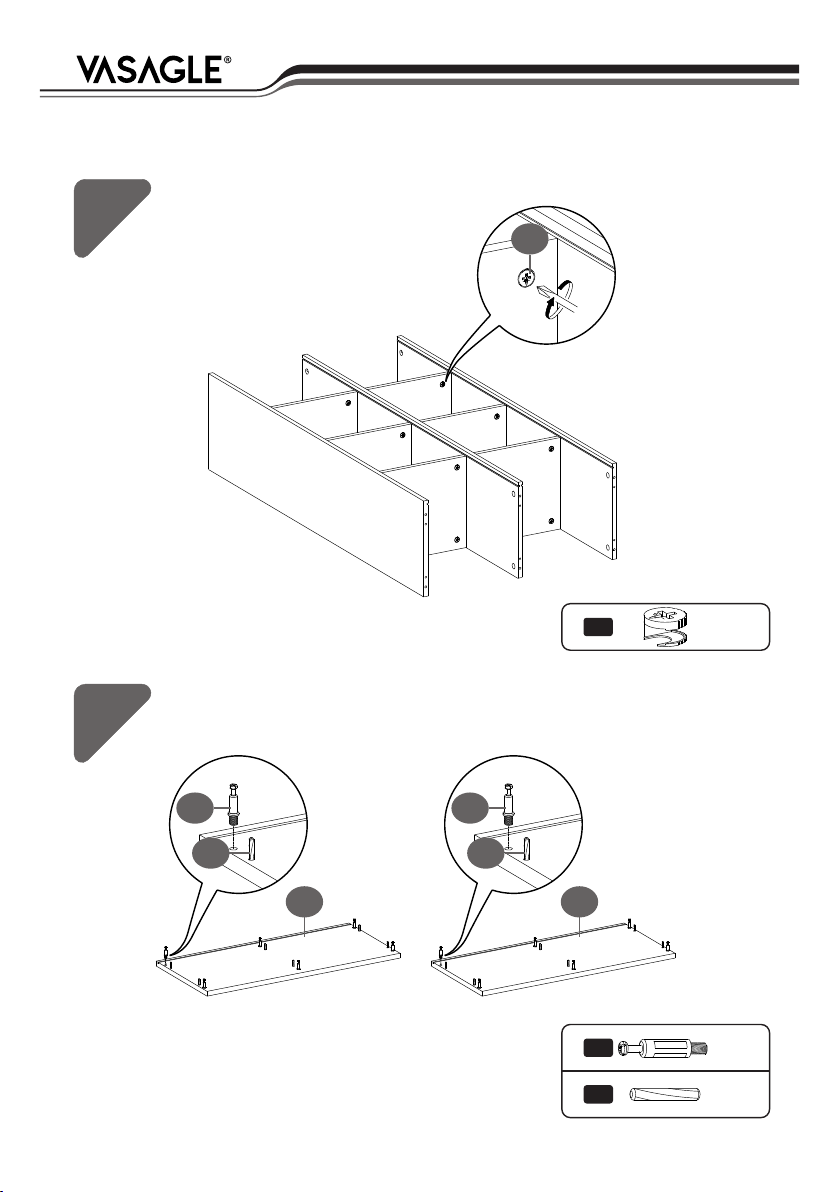 VASAGLE®