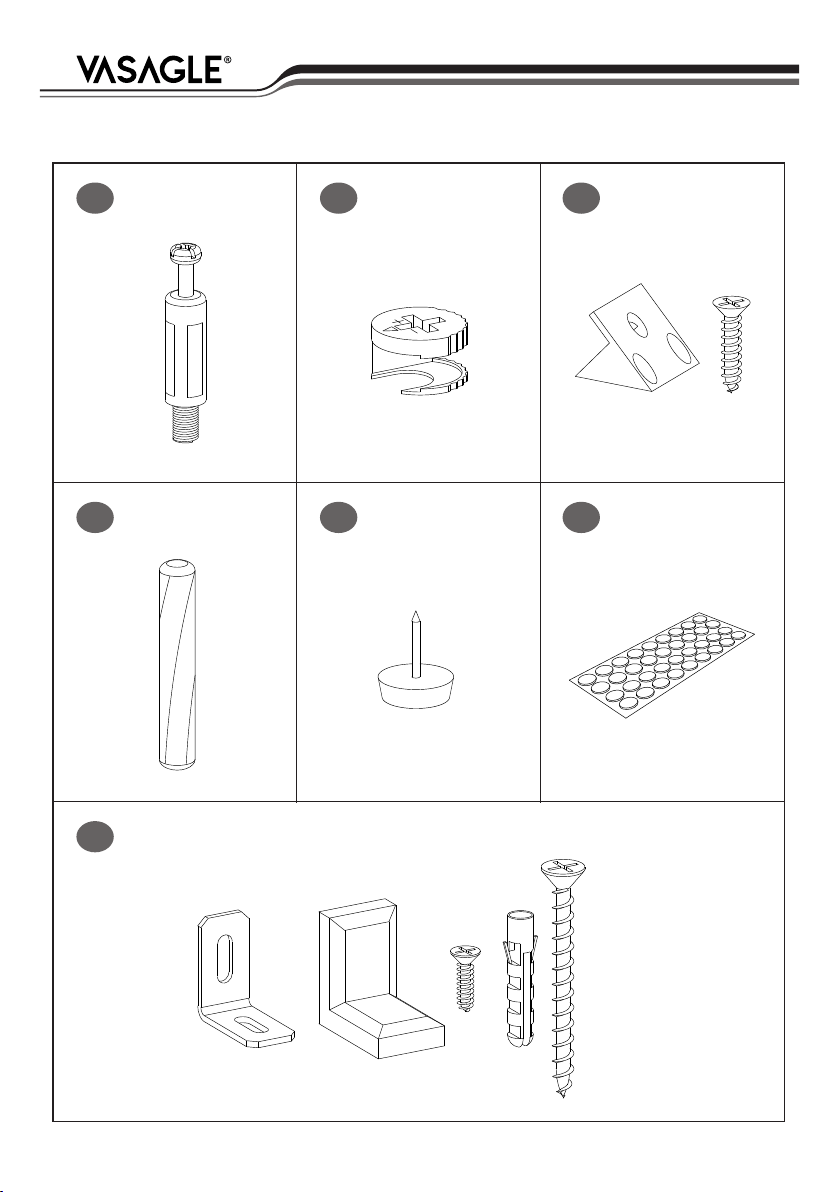 VASAGLE®