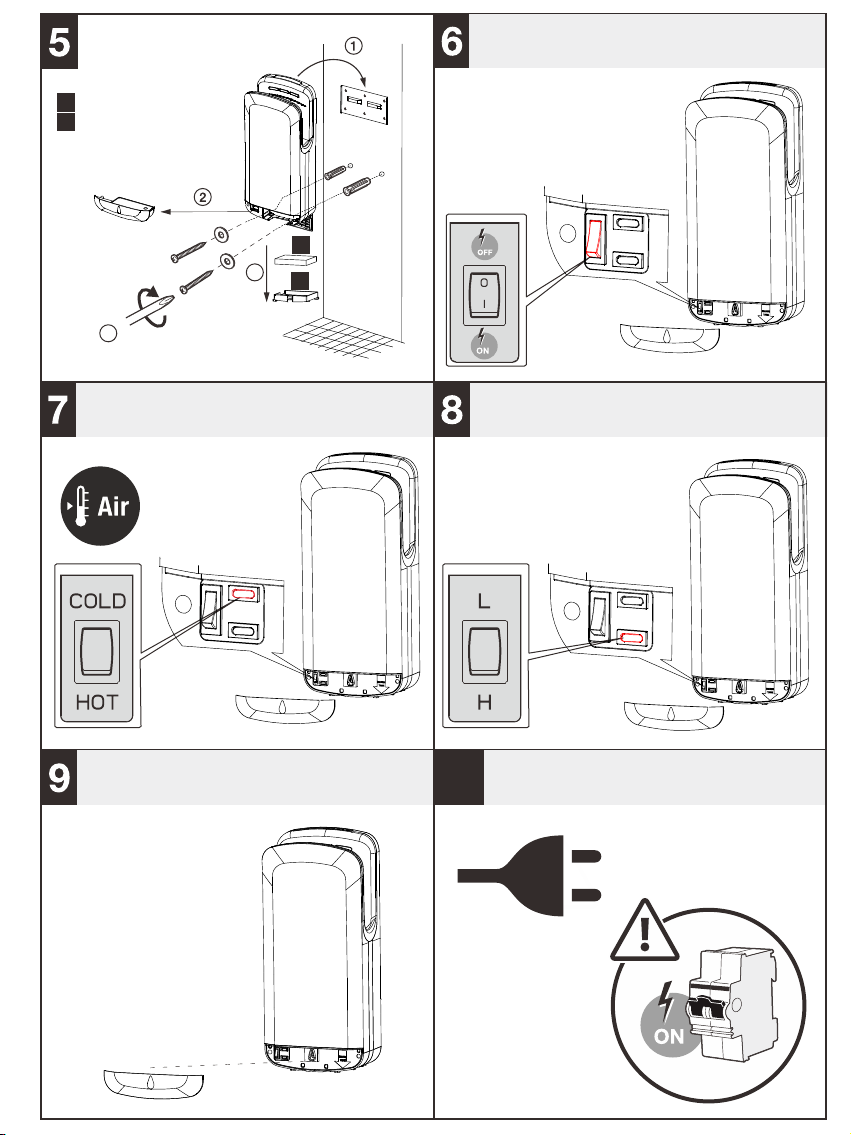 5

①

②

6

OFF

O

I

ON

7

Air

COLD

HOT

8

L

H

9

ON