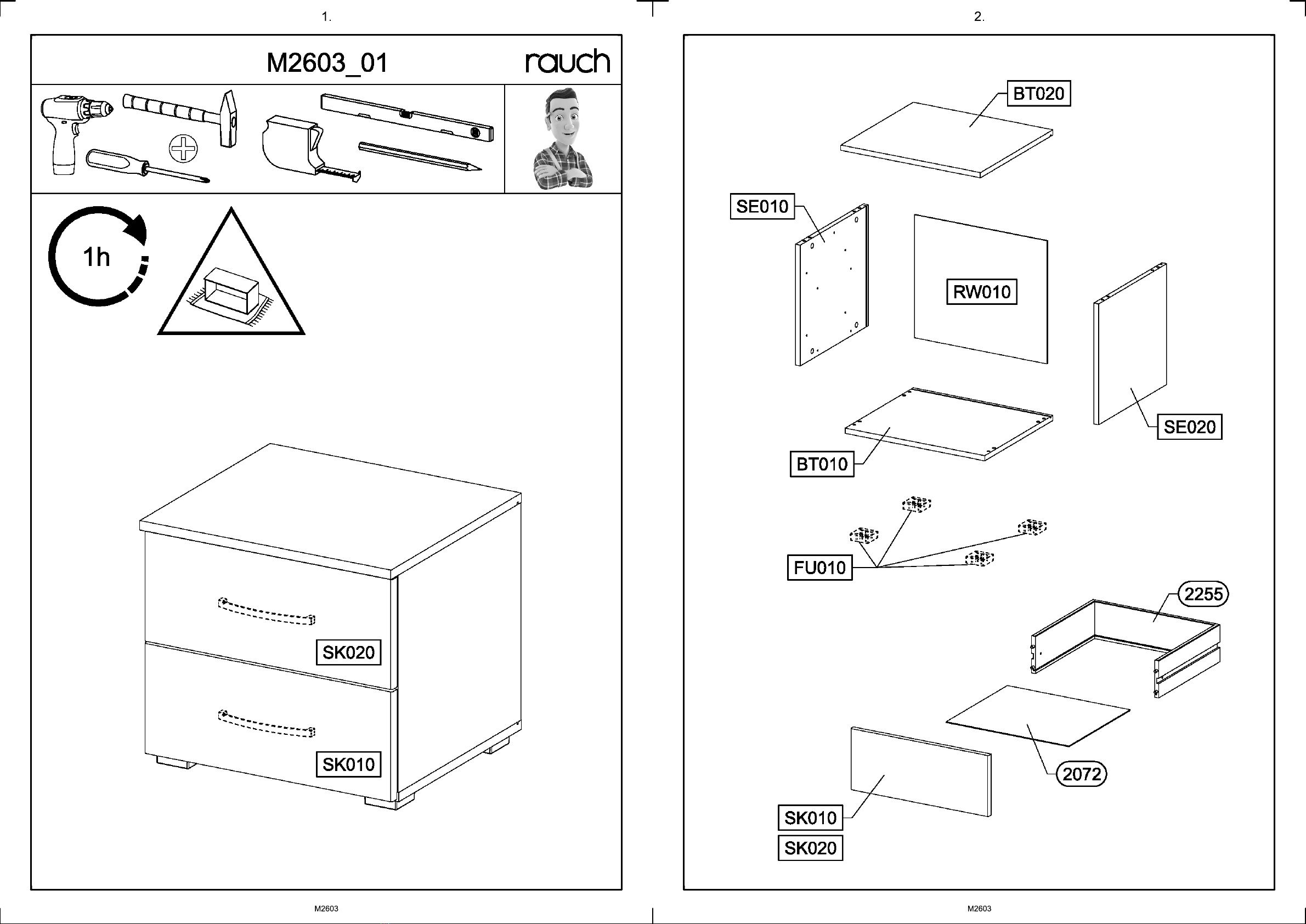 1.

M2603_01

rauch

1h

SK020

SK010

M2603

2.

BT020

SE010

RW010

SE020

BT010

FU010

2255

2072

SK010

SK020

M2603