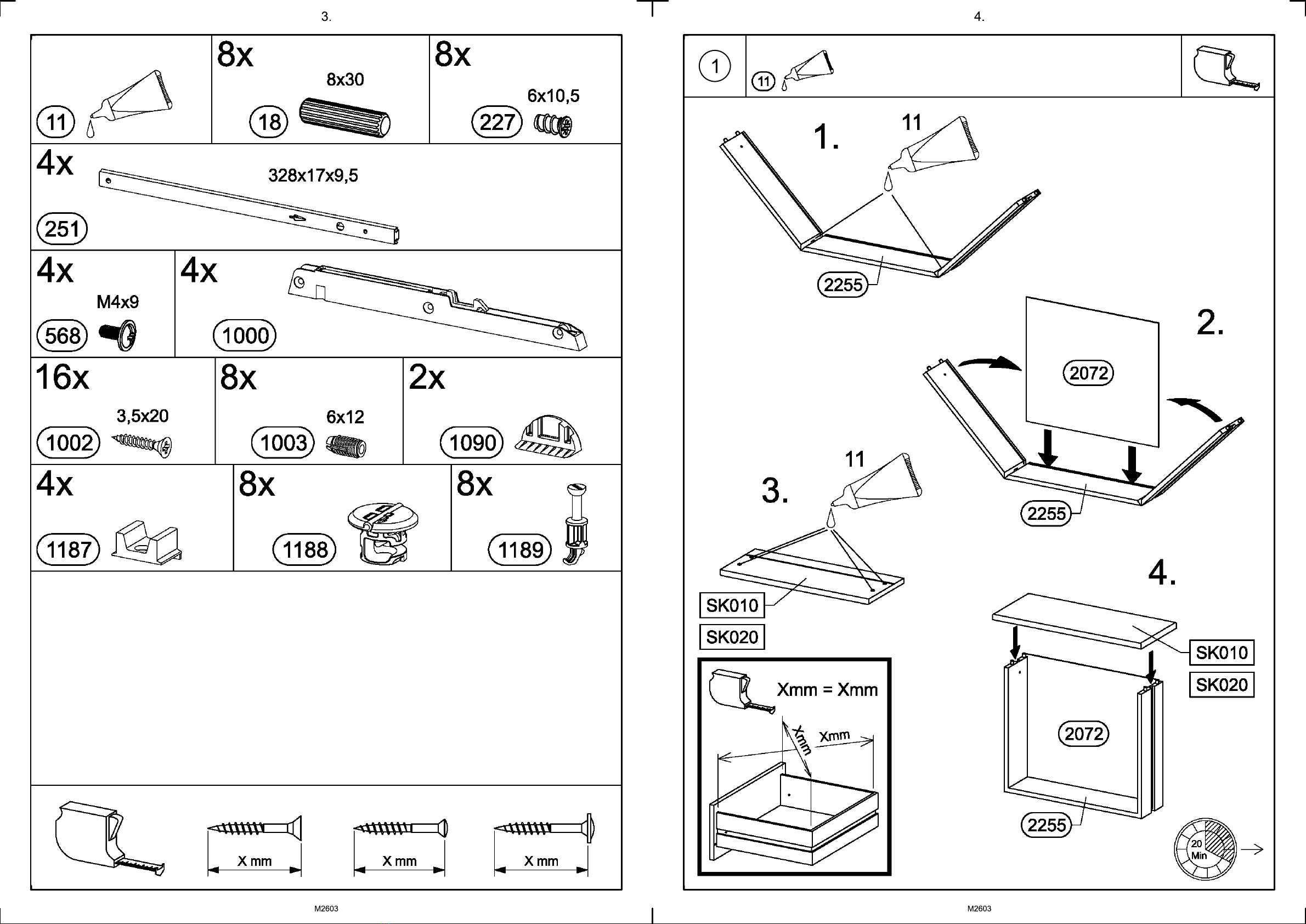 3.

11

8x
8x30
18

8x
6x10,5
227

4x
328x17x9,5
251

4x
M4x9
568

4x
1000

16x
3,5x20
1002

8x
6x12
1003

2x
1090

4x
1187

8x
1188

8x
1189

X mm
X mm
X mm

M2603

4.

1
11

1.
11
2255

2.
2072
2255

3.
11
SK010
SK020

Xmm = Xmm
Xmm
Xmm

4.
SK010
SK020
2072
2255

20 Min

M2603