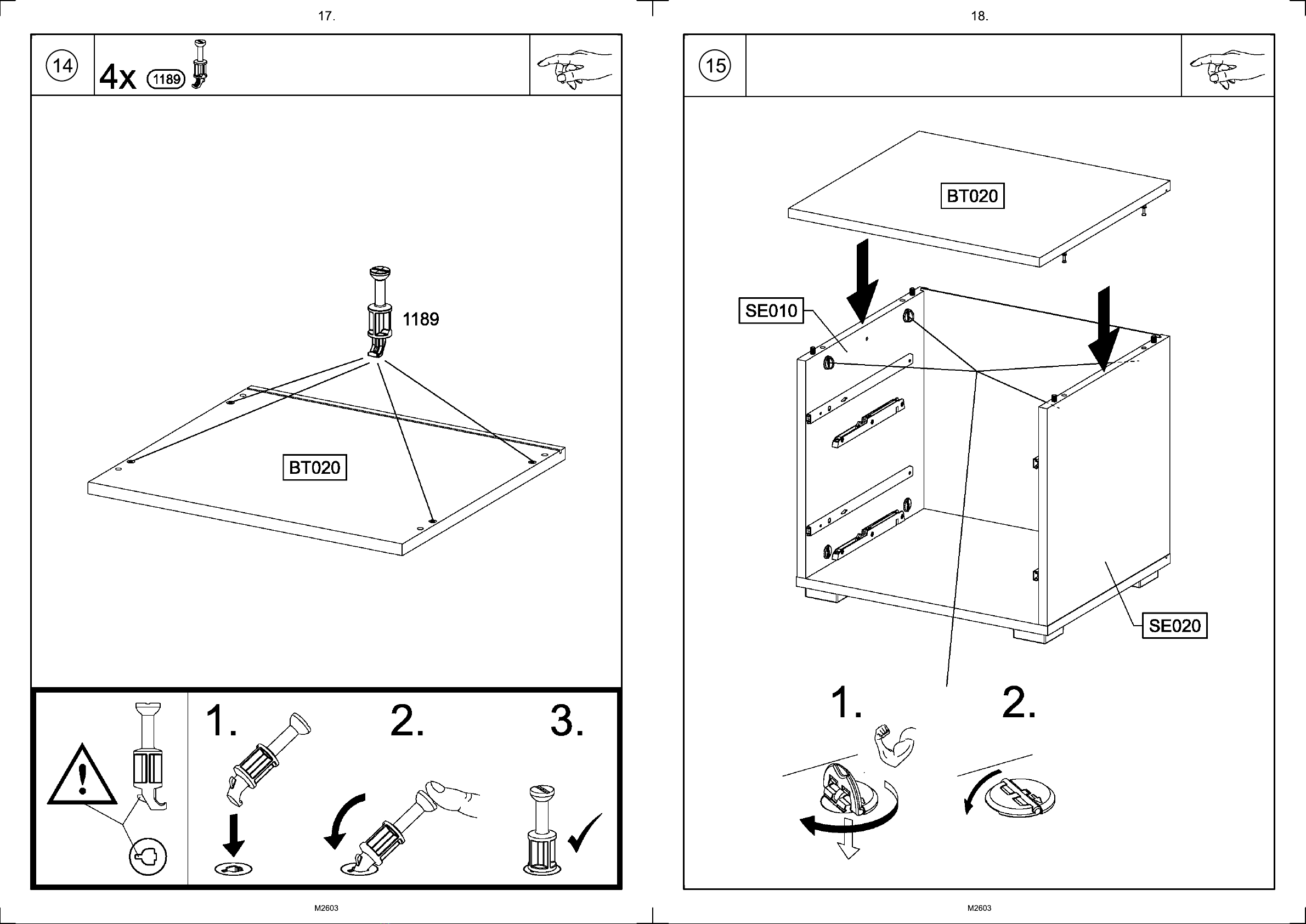 17.

14

4x 1189

1189

BT020

1.

2.

3.

M2603

18.

15

BT020

SE010

SE020

1.

2.

M2603