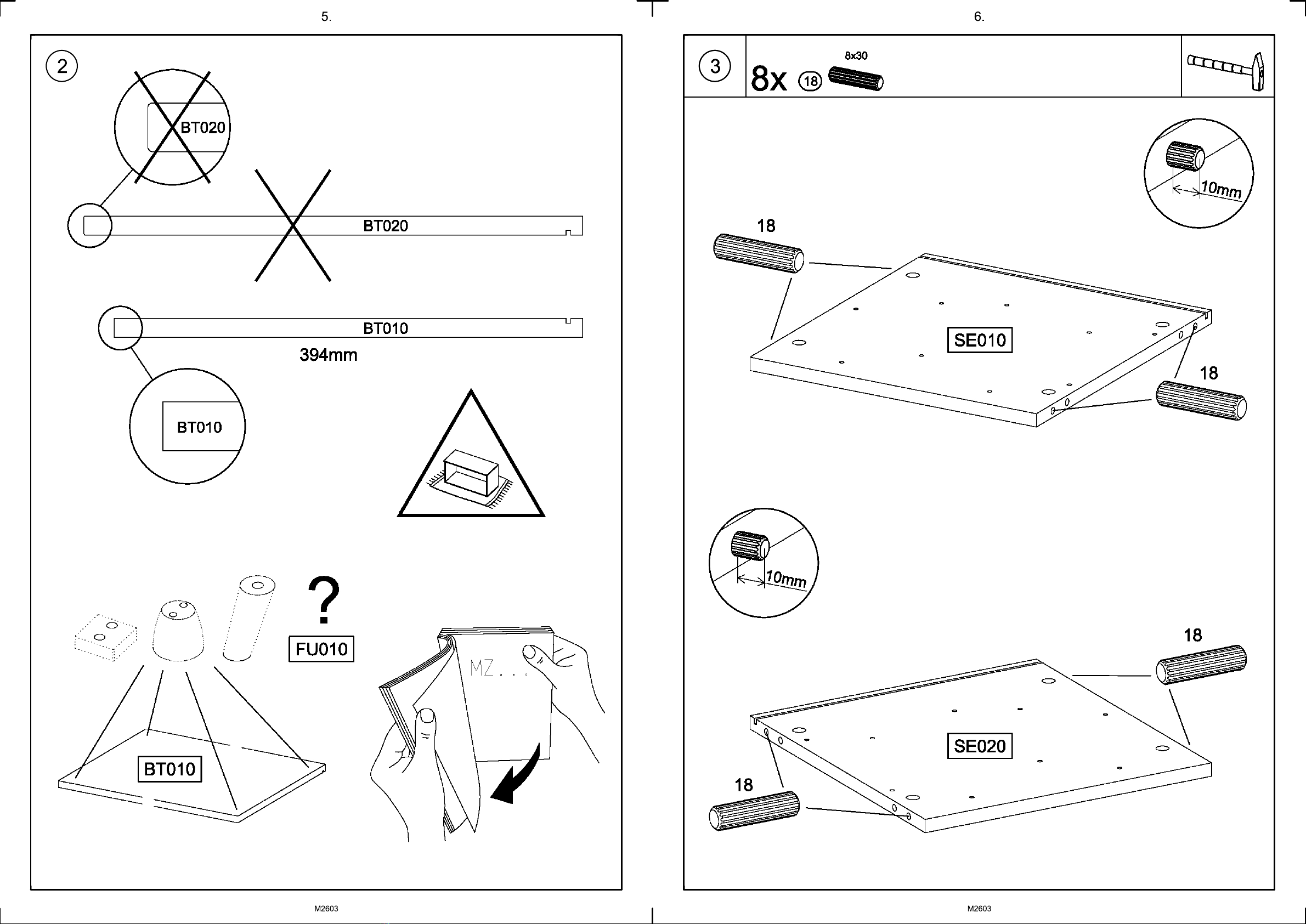 5.

2

BT020

BT020

BT010

394mm

BT010

?

FU010

MZ...

BT010

M2603

6.

3

8x 18 8x30

10mm

18

SE010

18

10mm

18

SE020

18

M2603